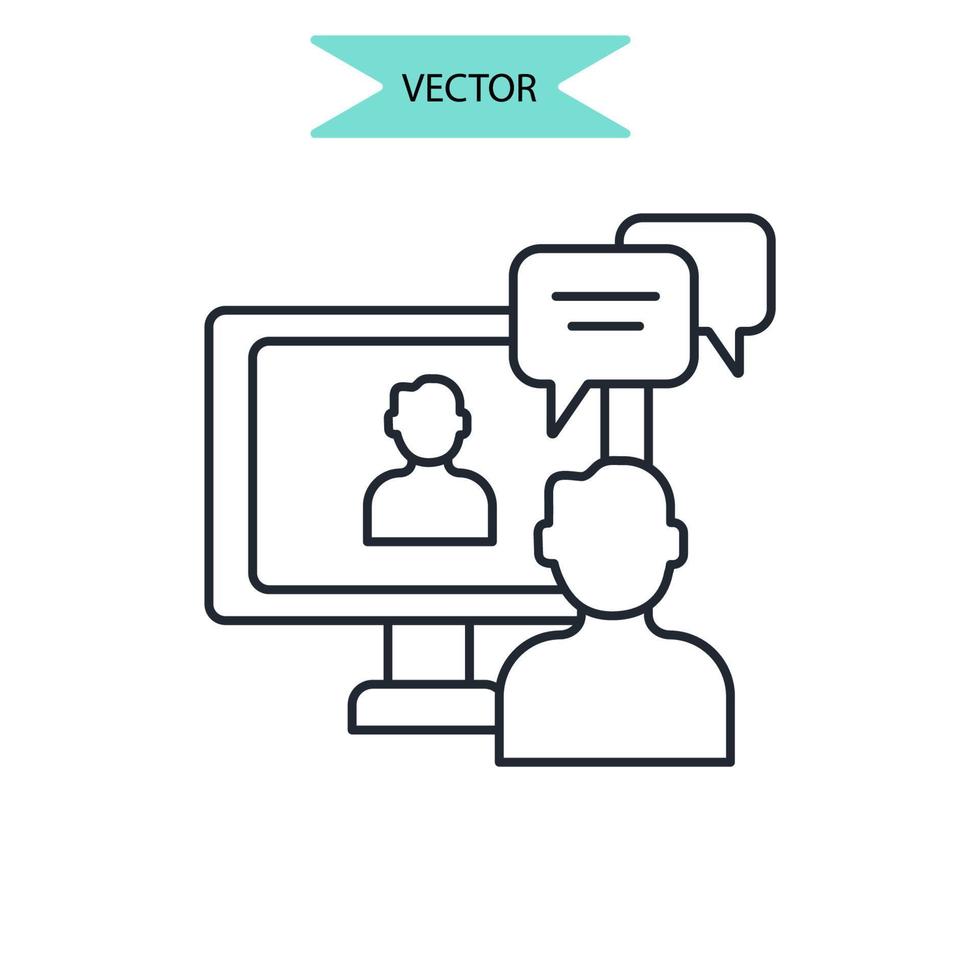 VECTOR