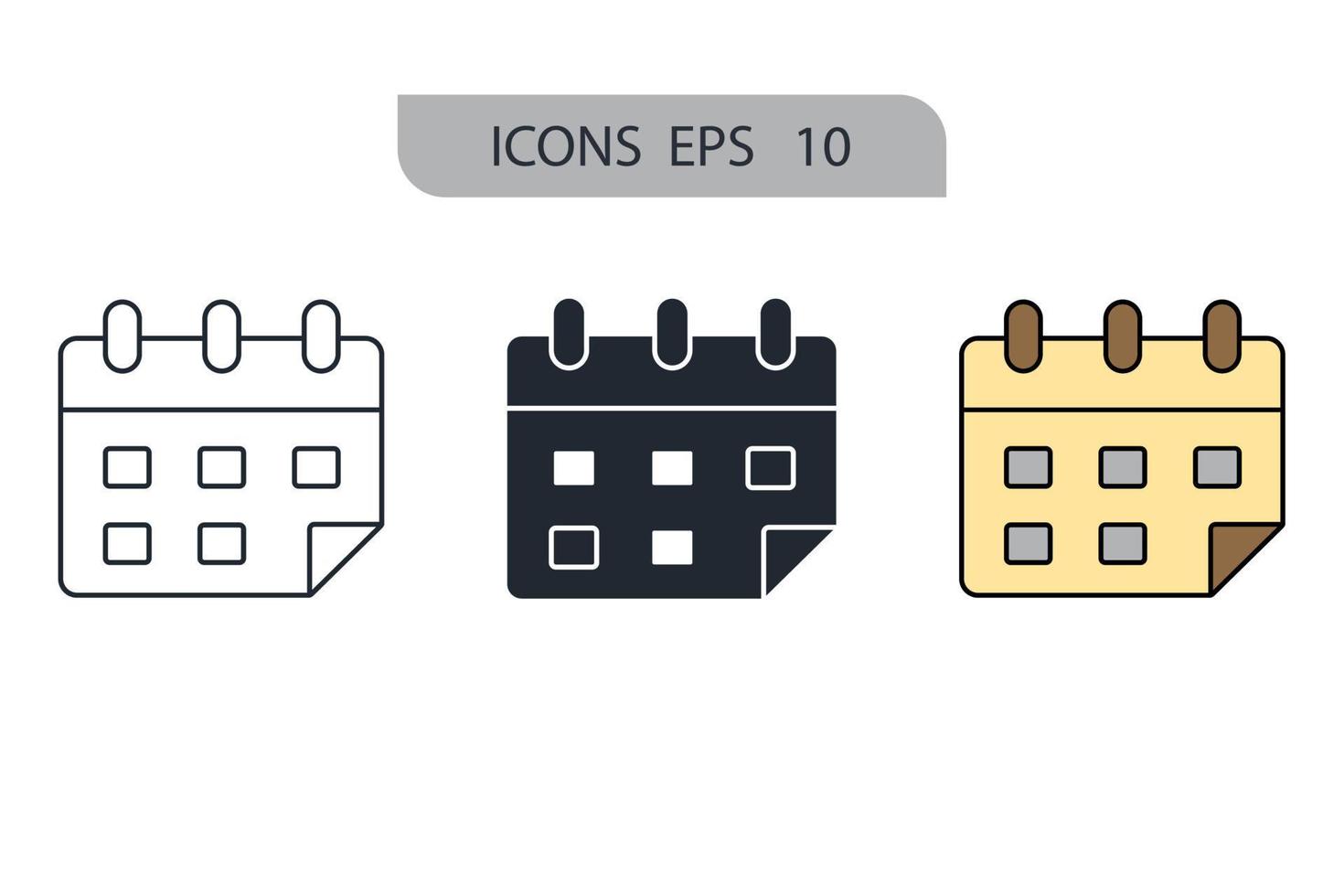 ICONS EPS 10