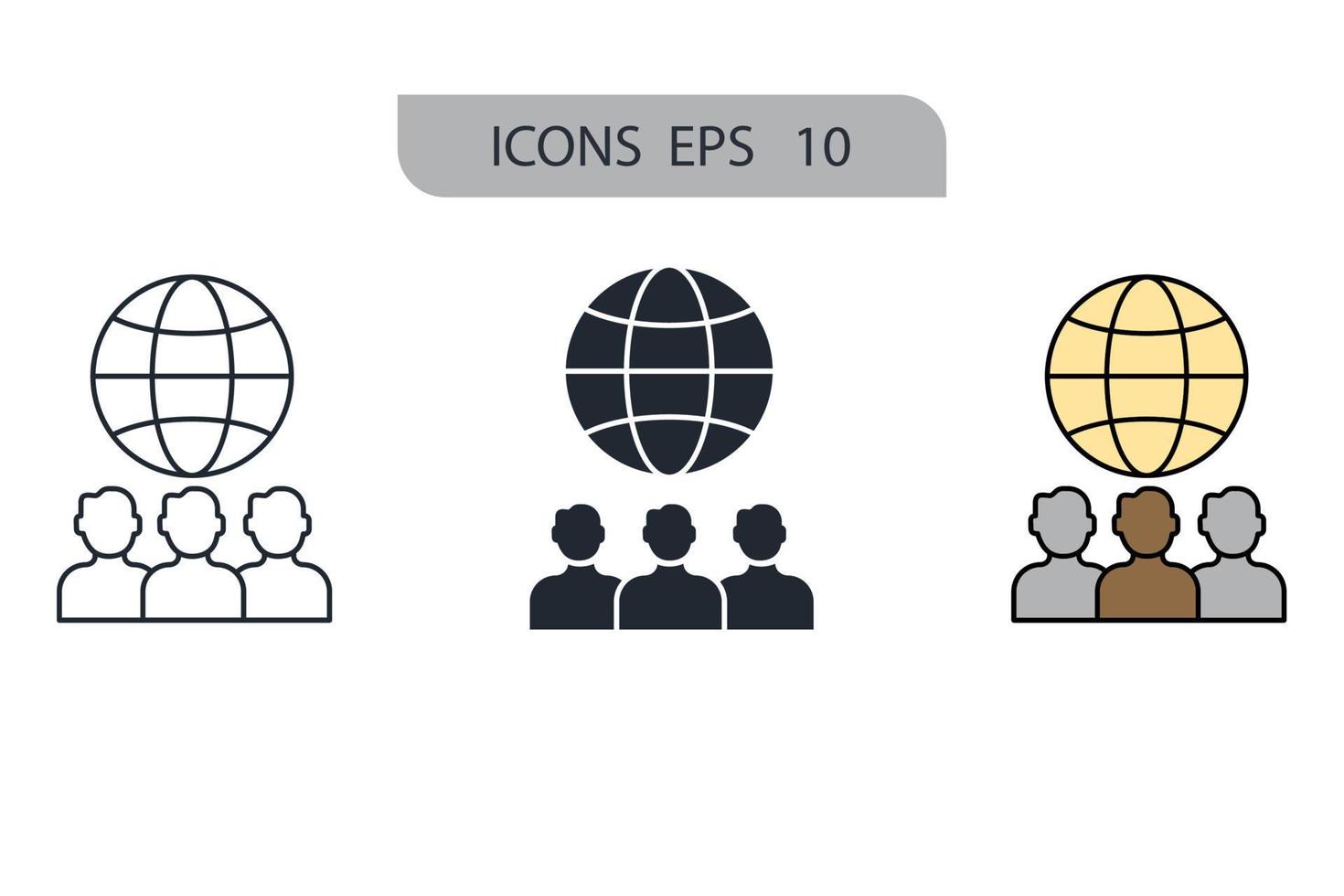 ICONS EPS 10