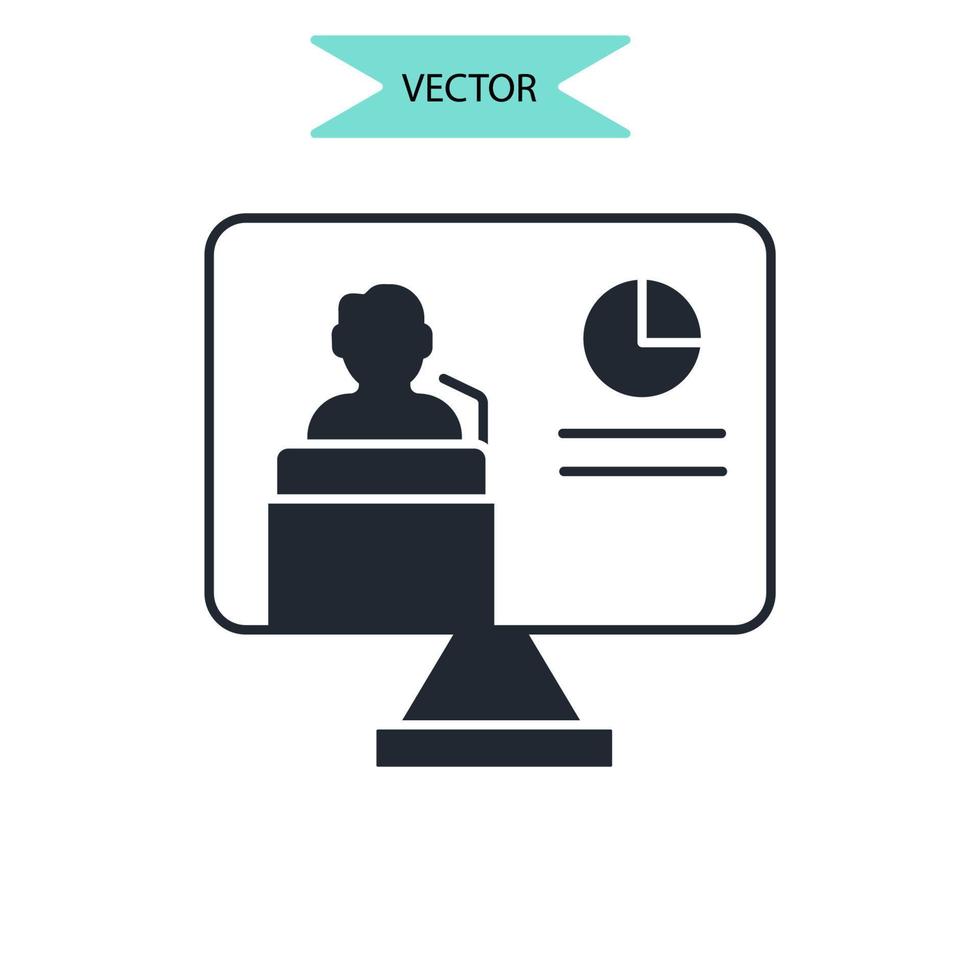 VECTOR