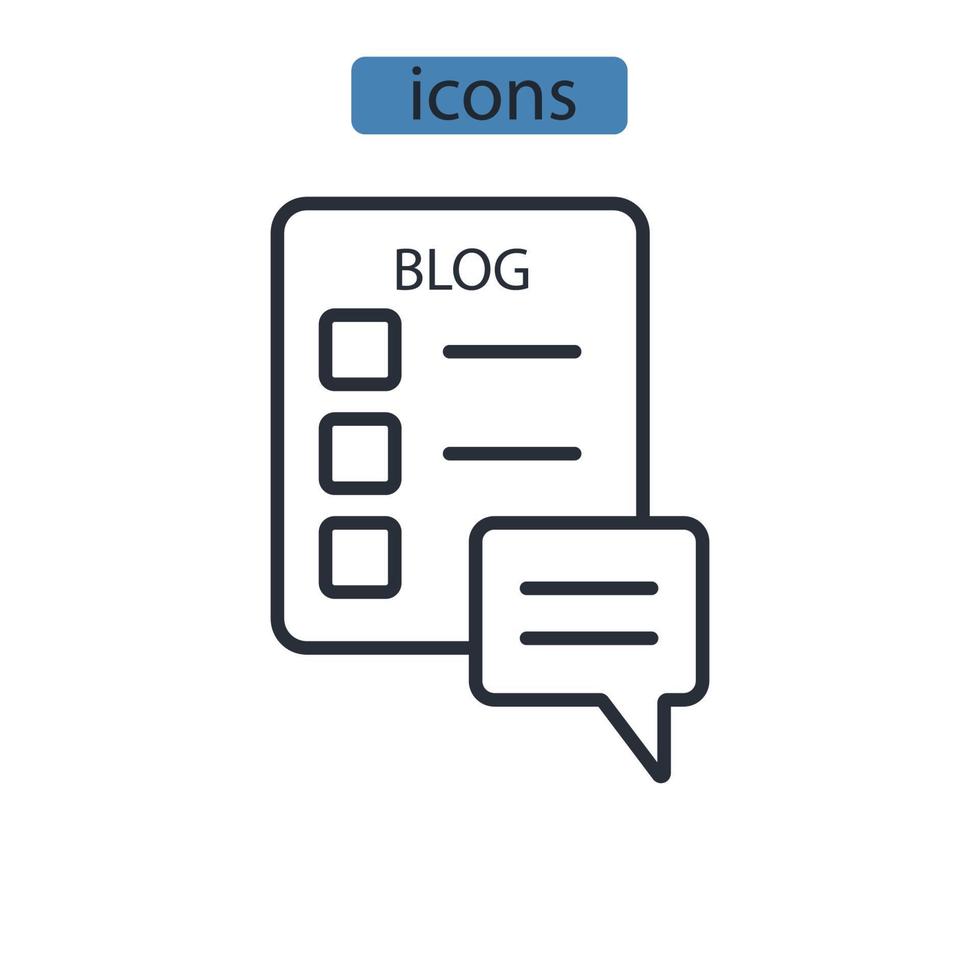 icons

BLOG