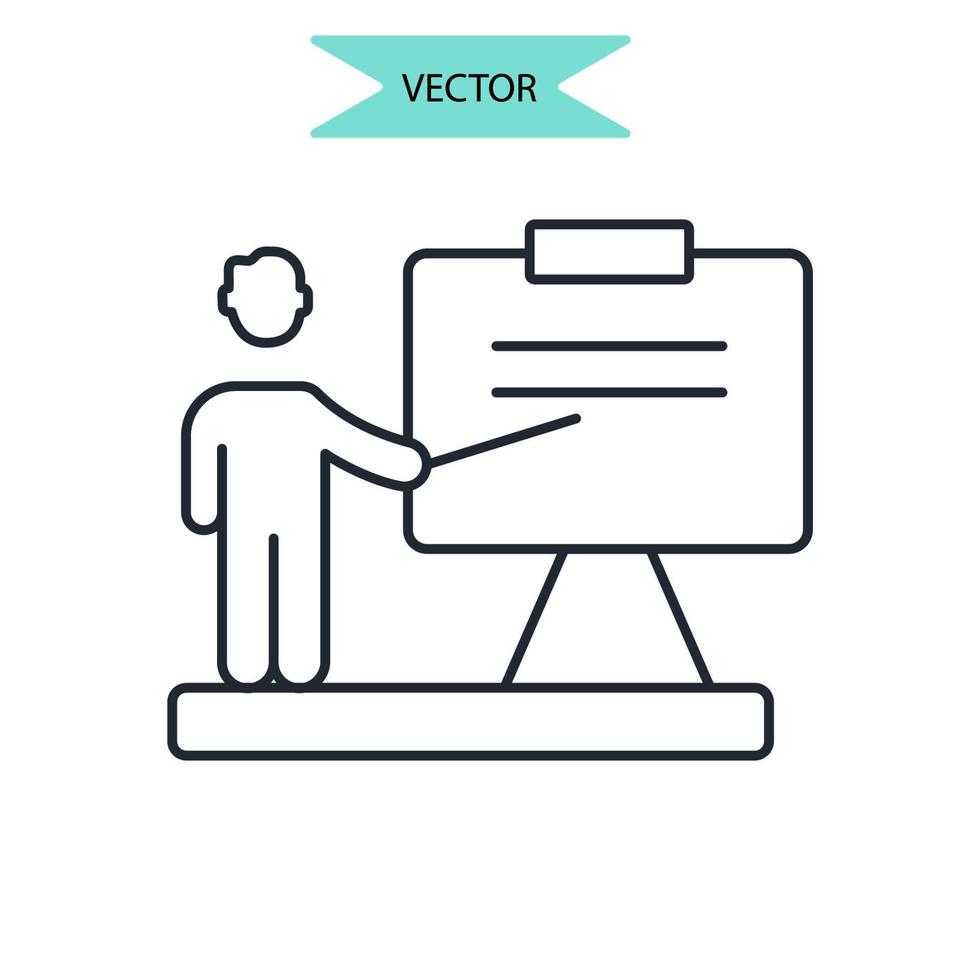 VECTOR