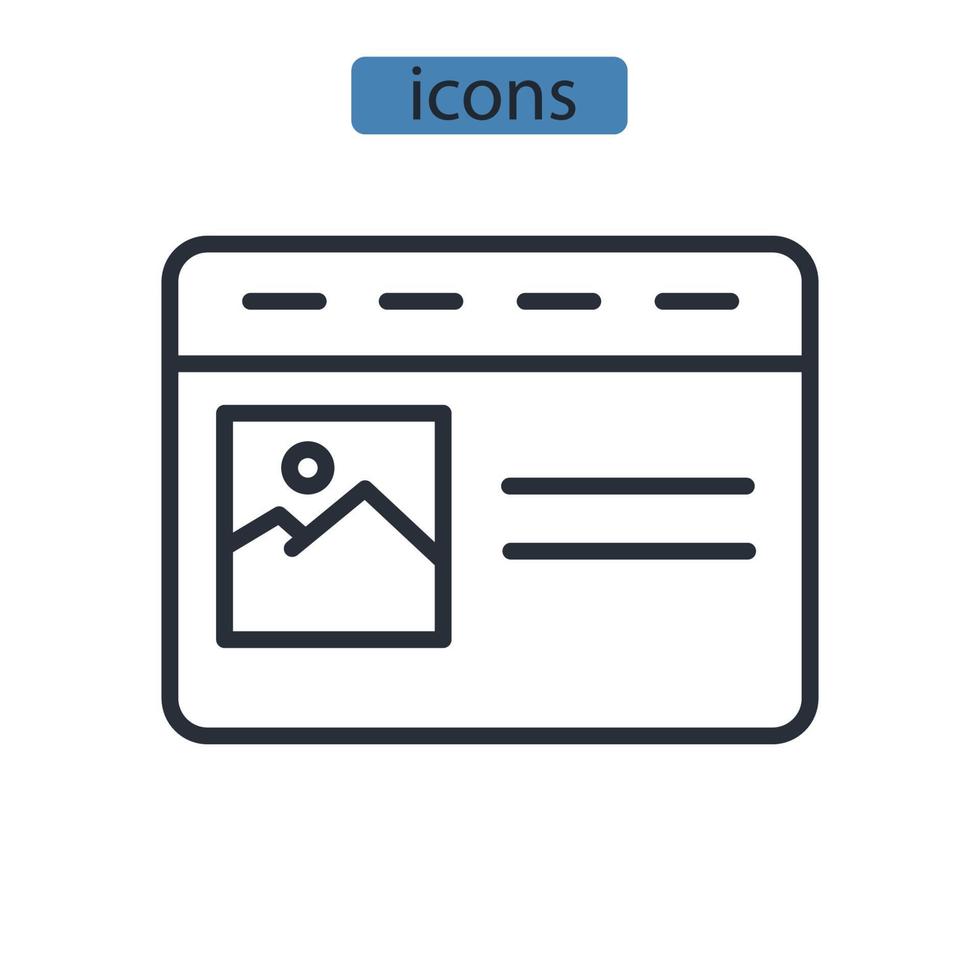 icons