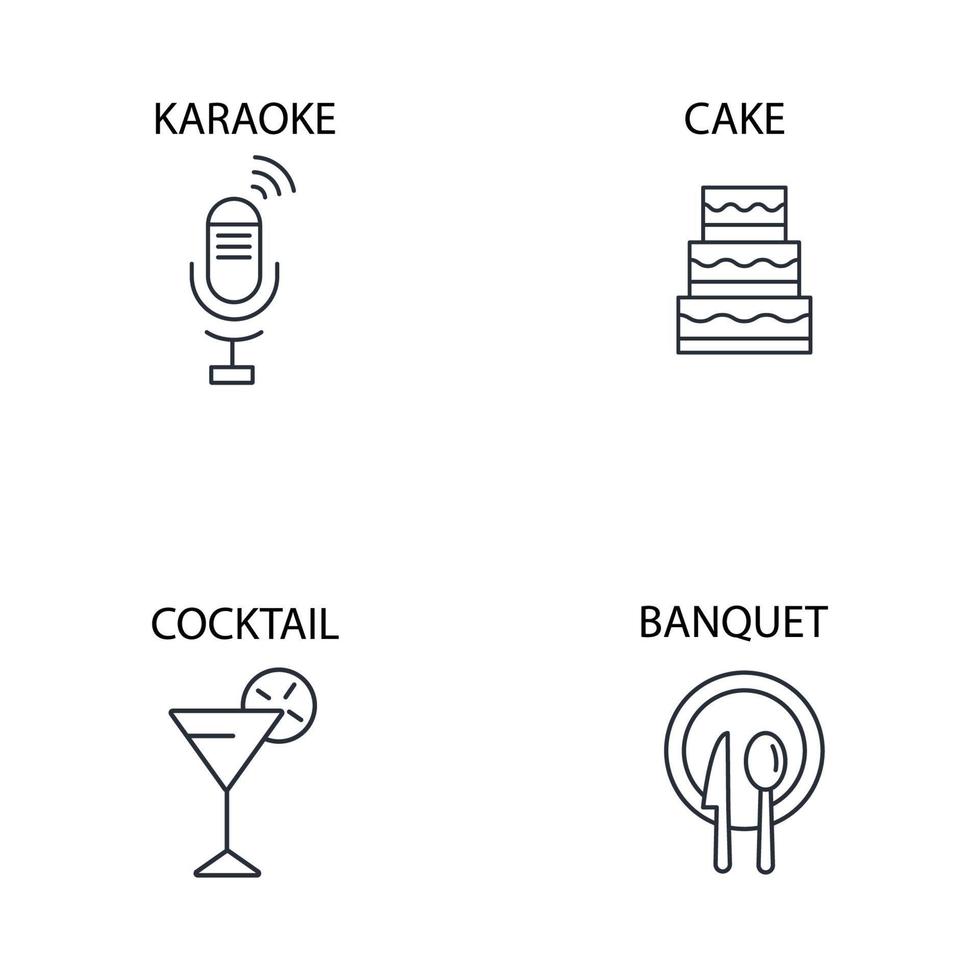 KARAOKE

CAKE

COCKTAIL

BANQUET