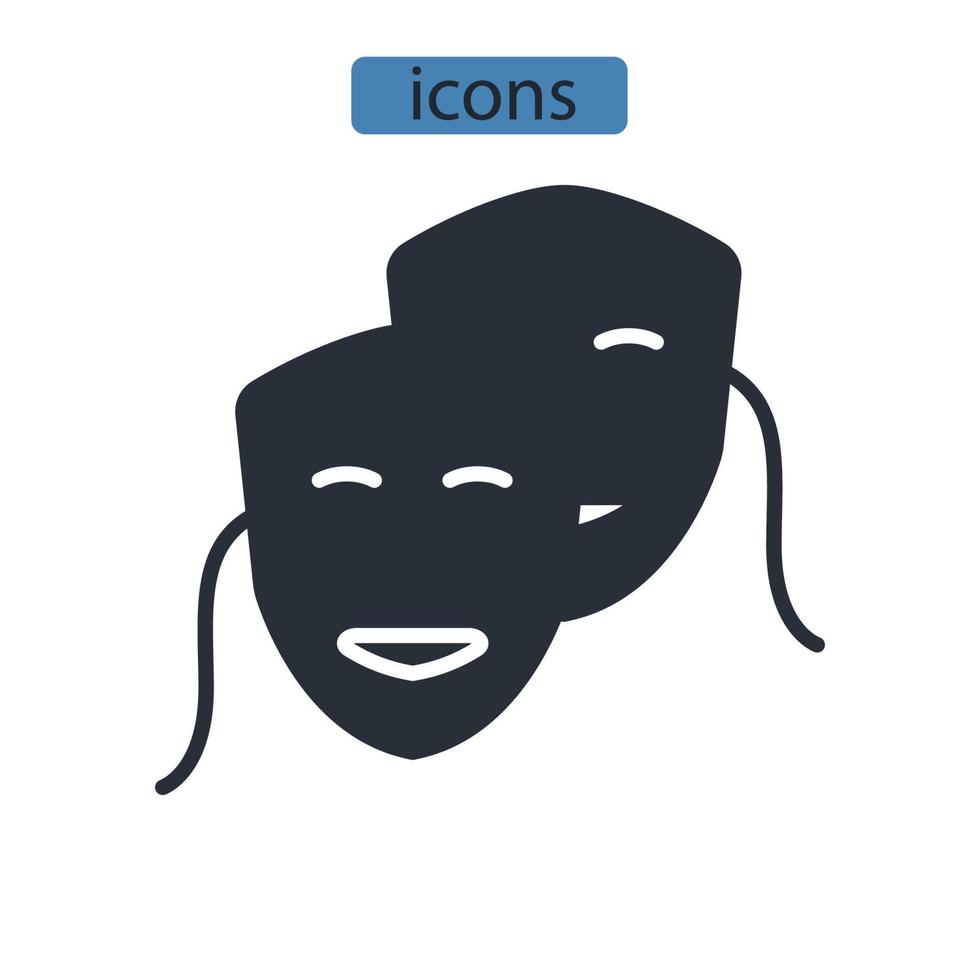 icons