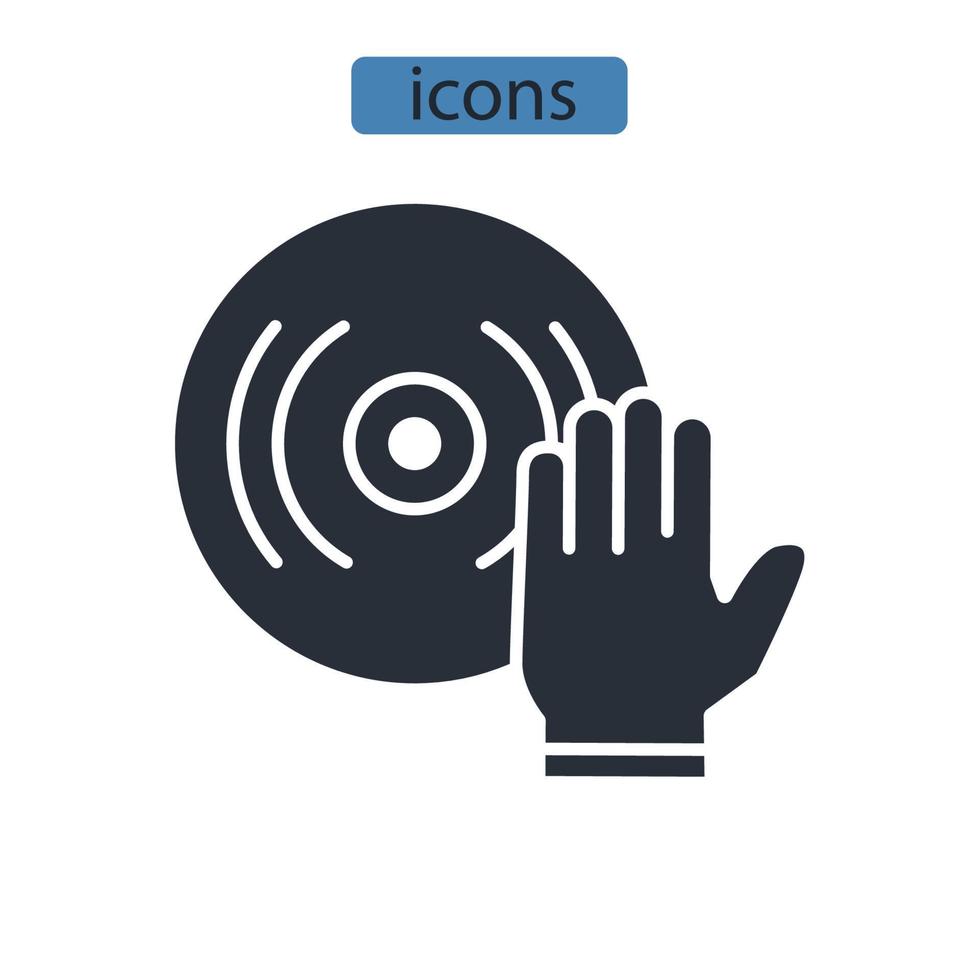 icons