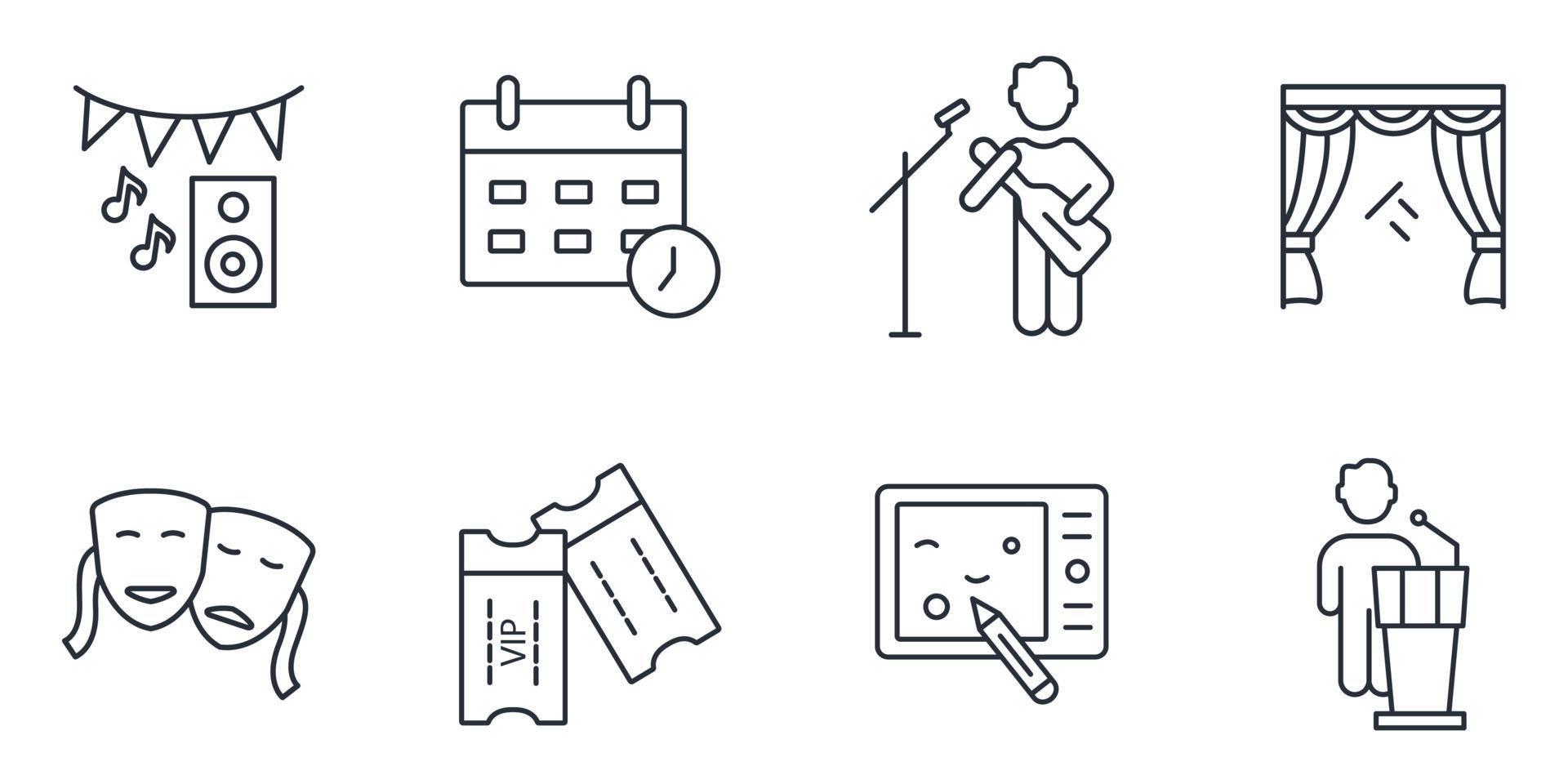 VIP