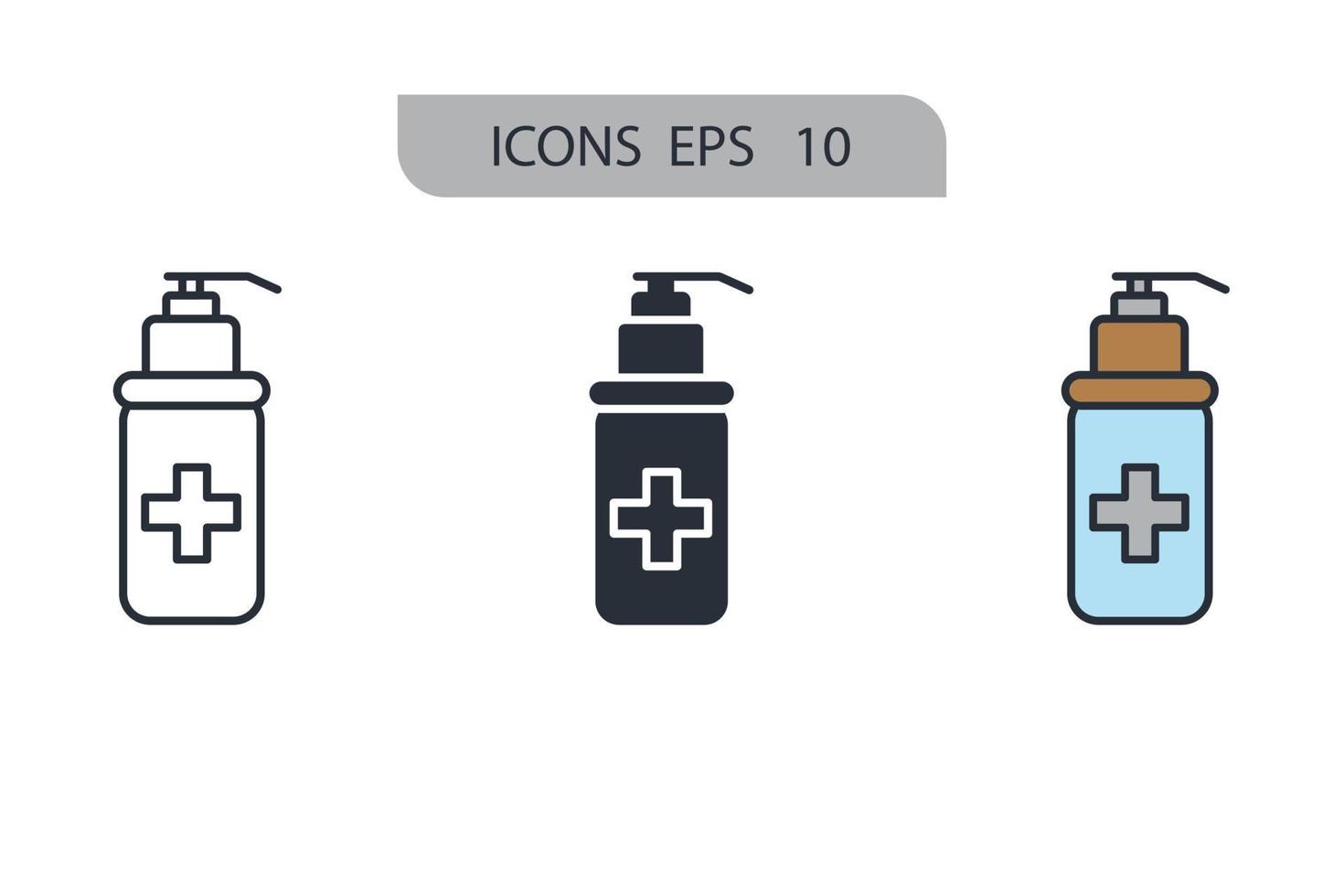 ICONS EPS 10