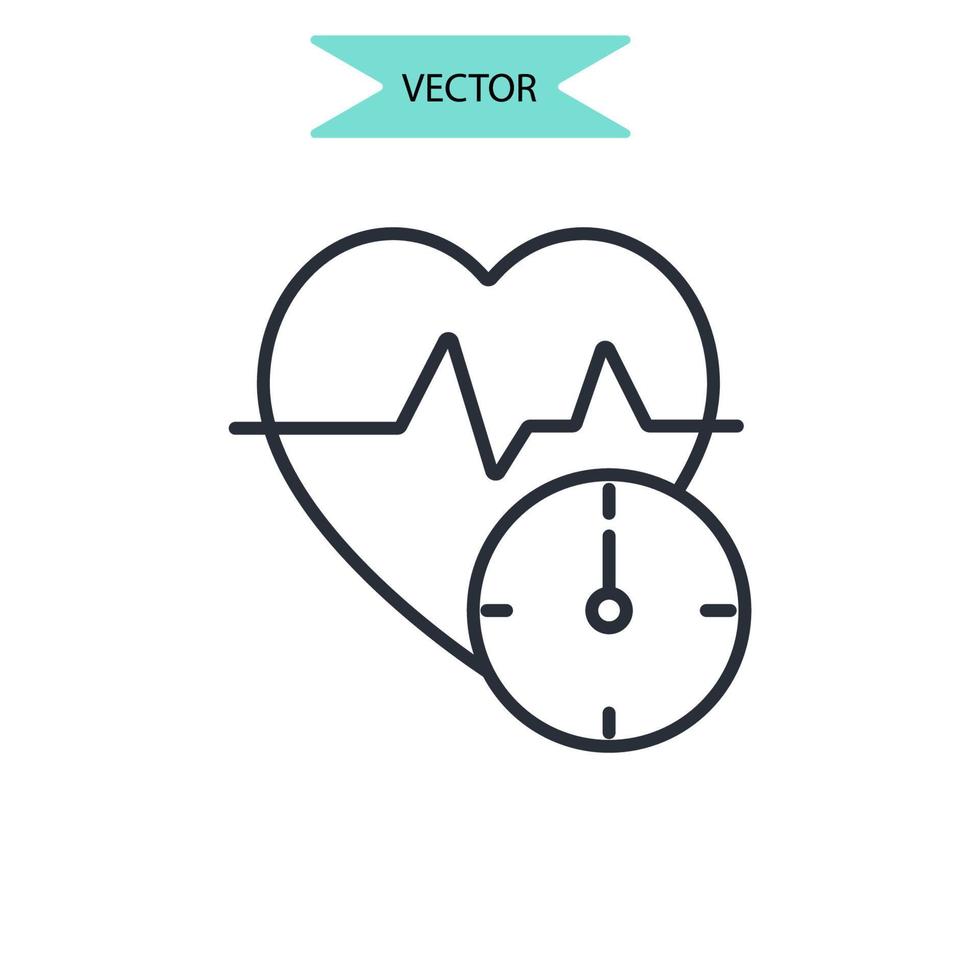 VECTOR