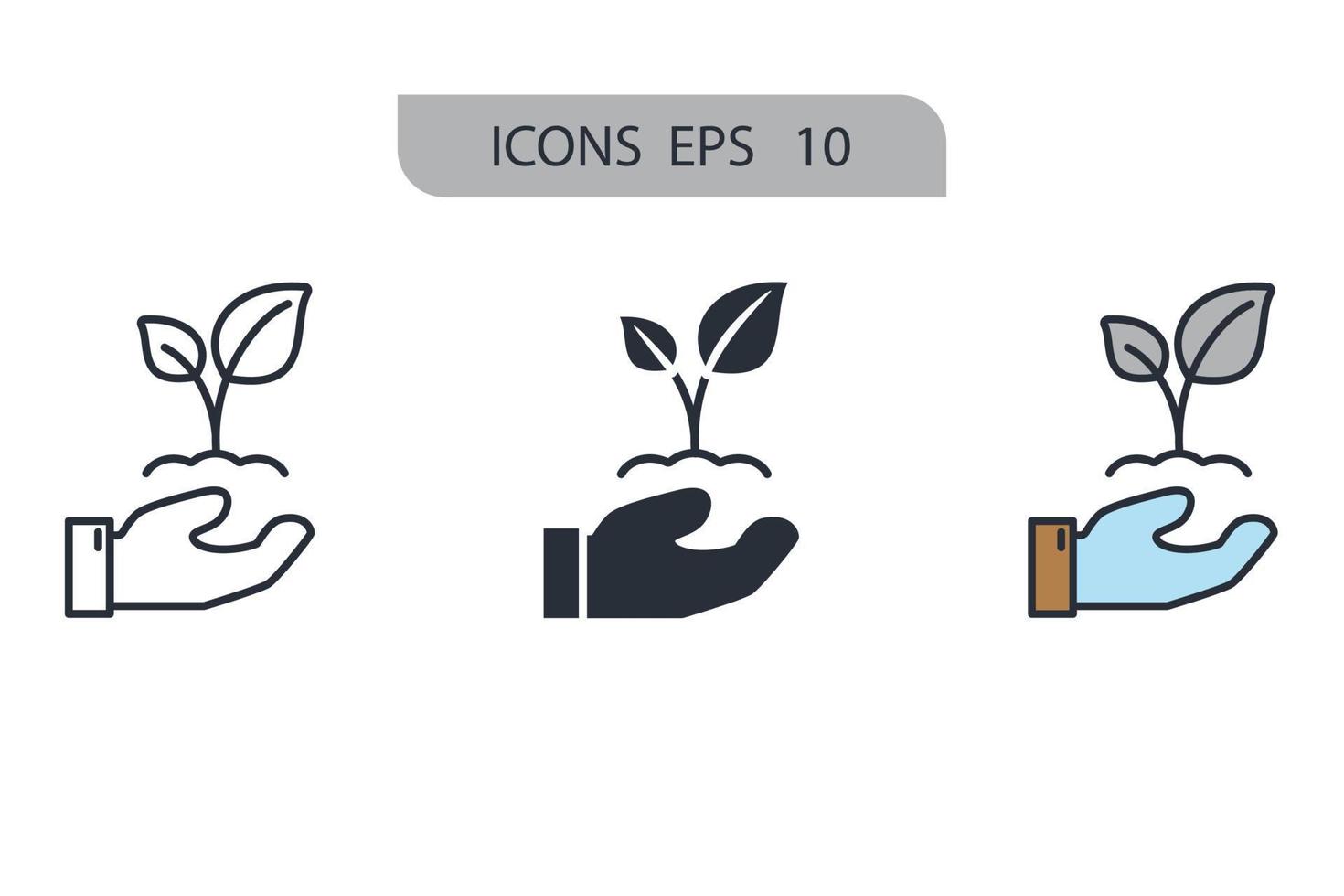 ICONS EPS 10