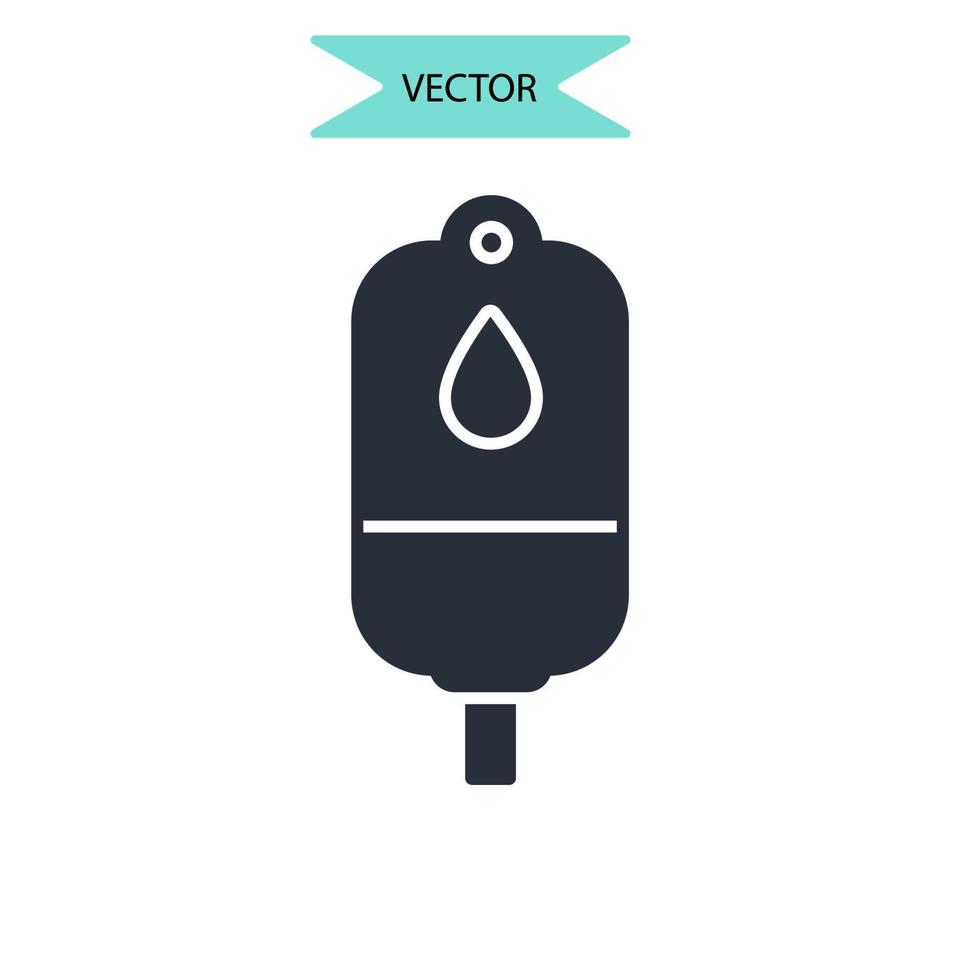 VECTOR