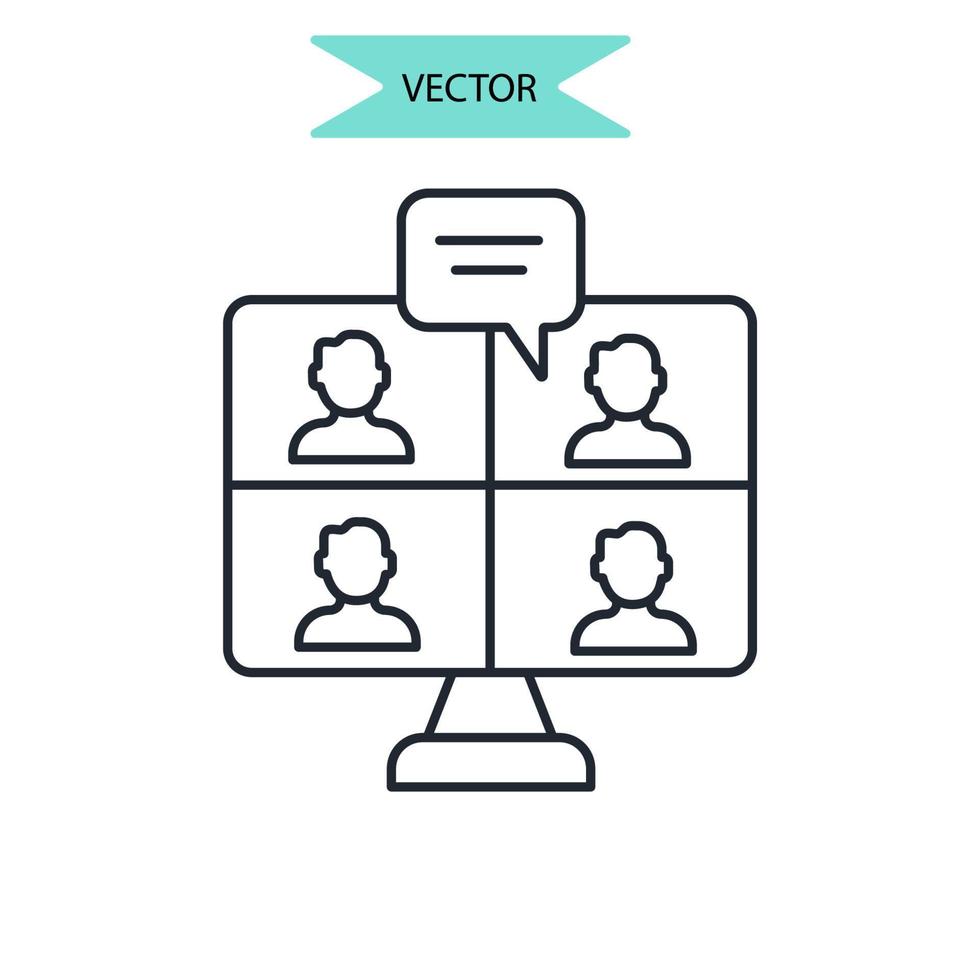 VECTOR