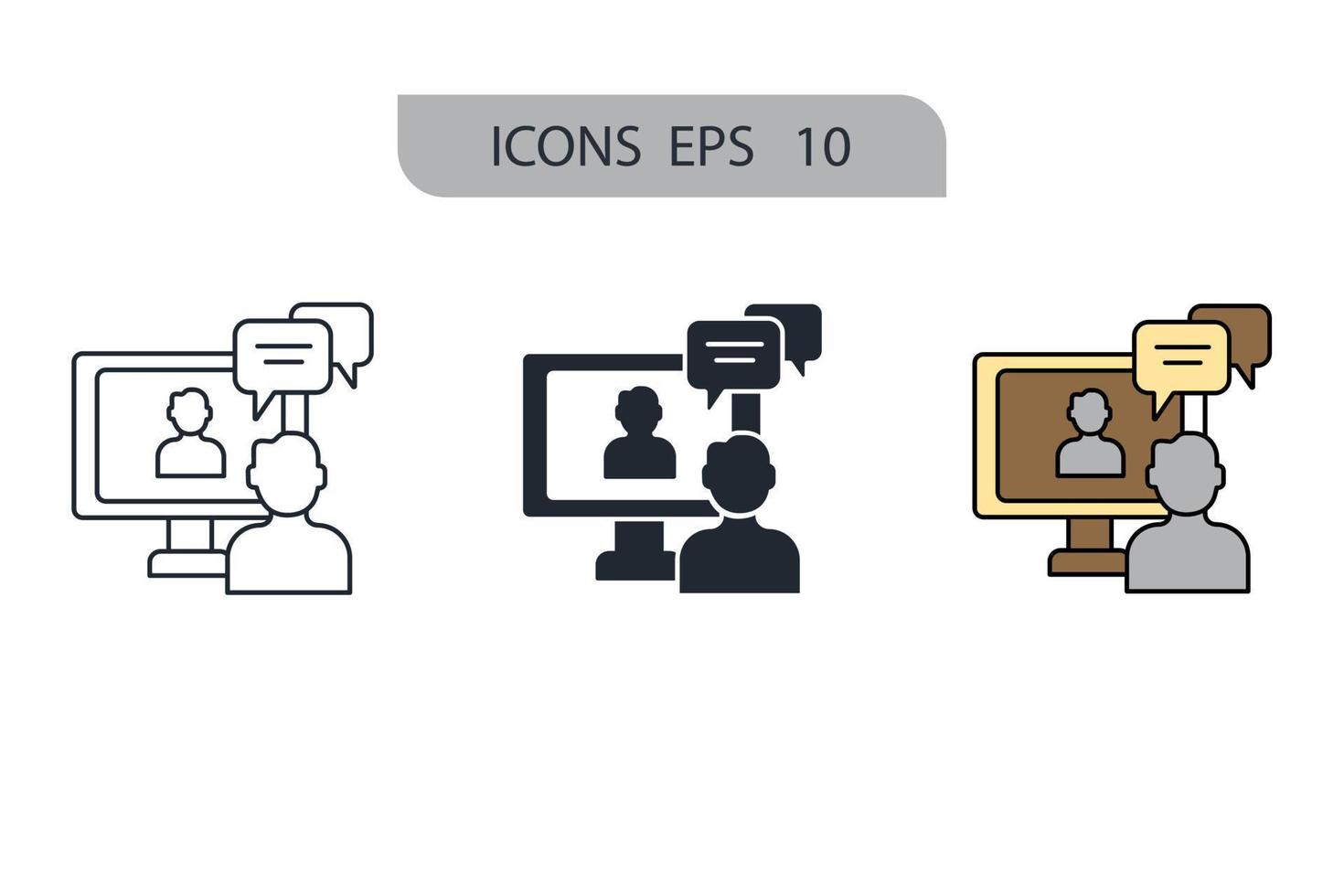 ICONS EPS 10