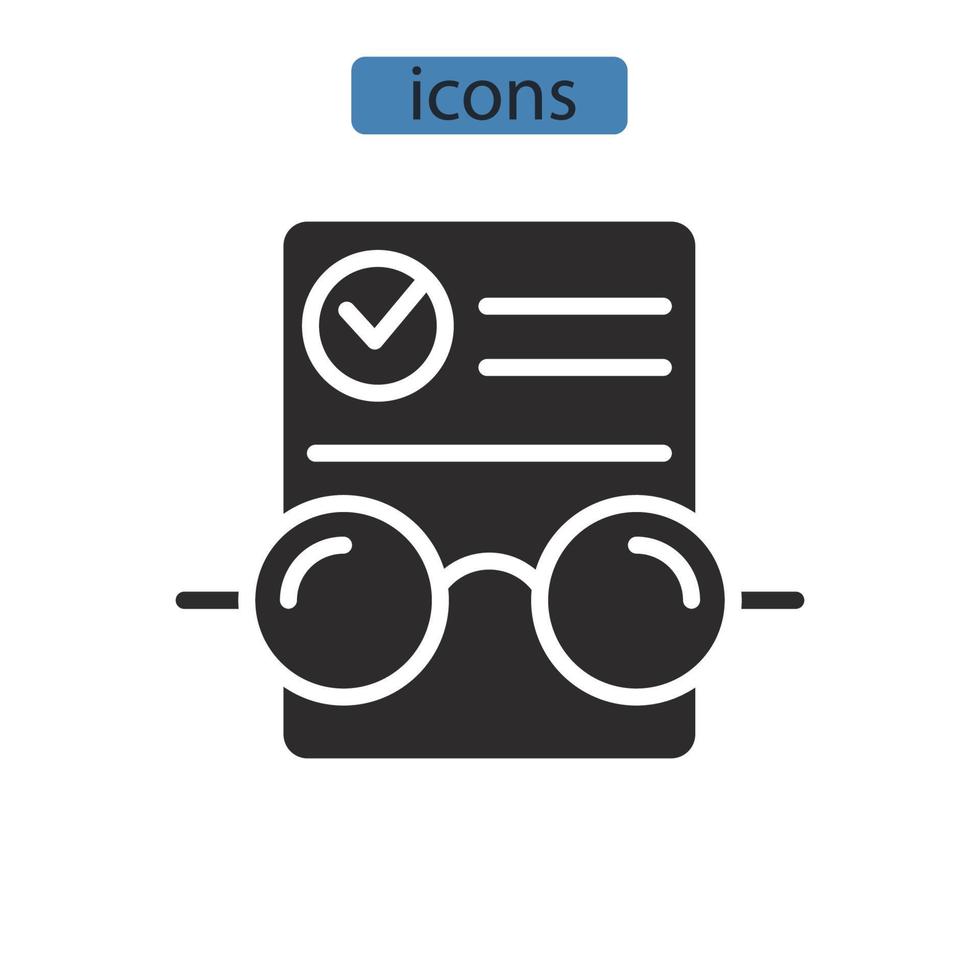 icons