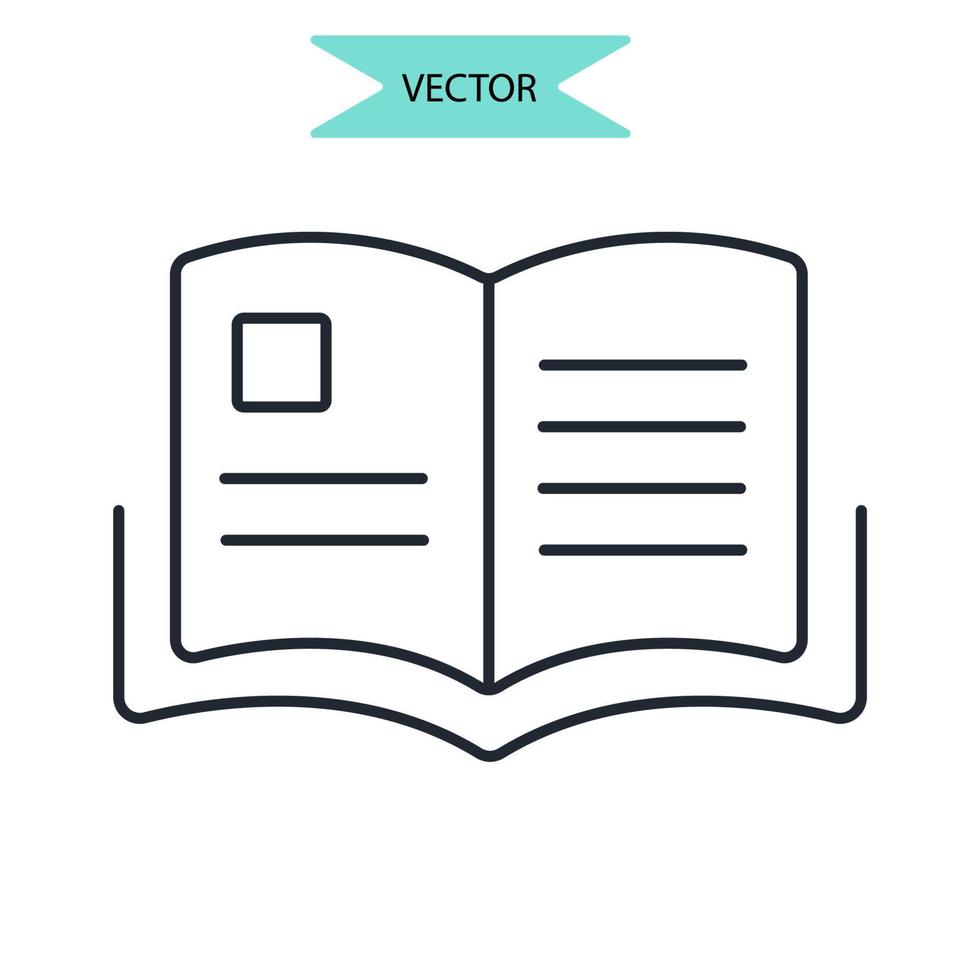 VECTOR