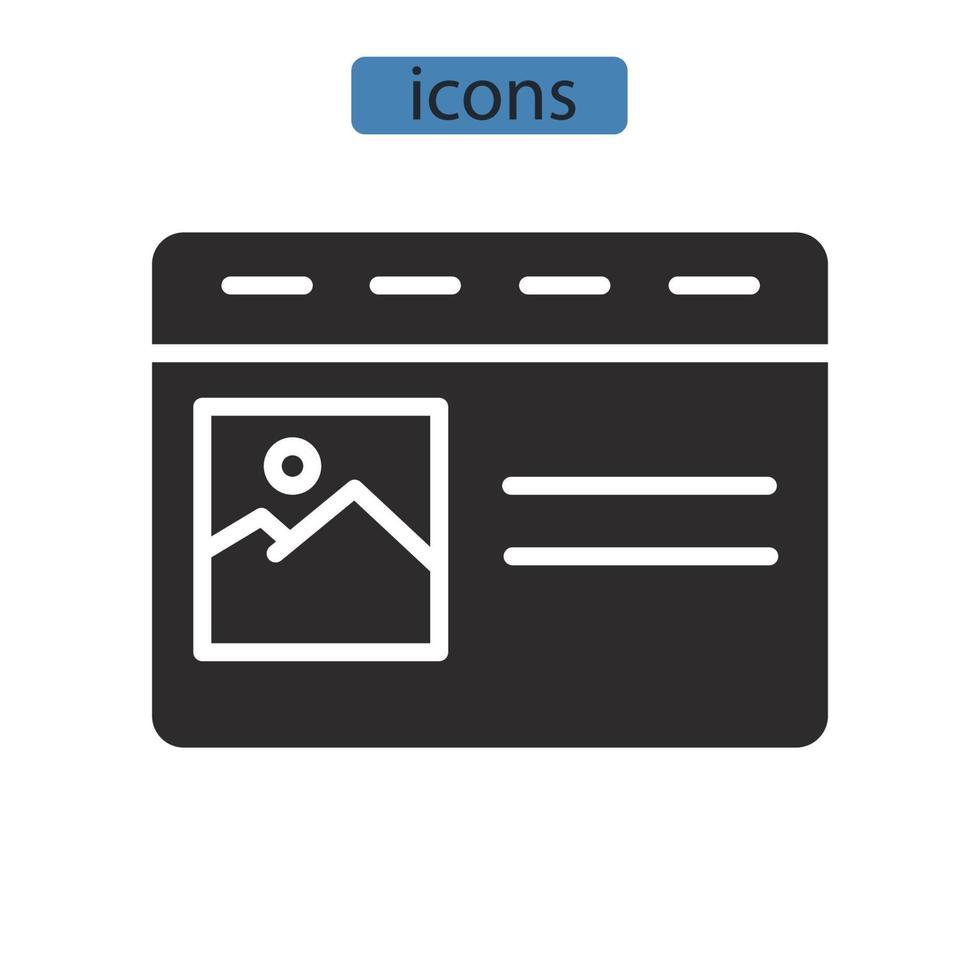 icons