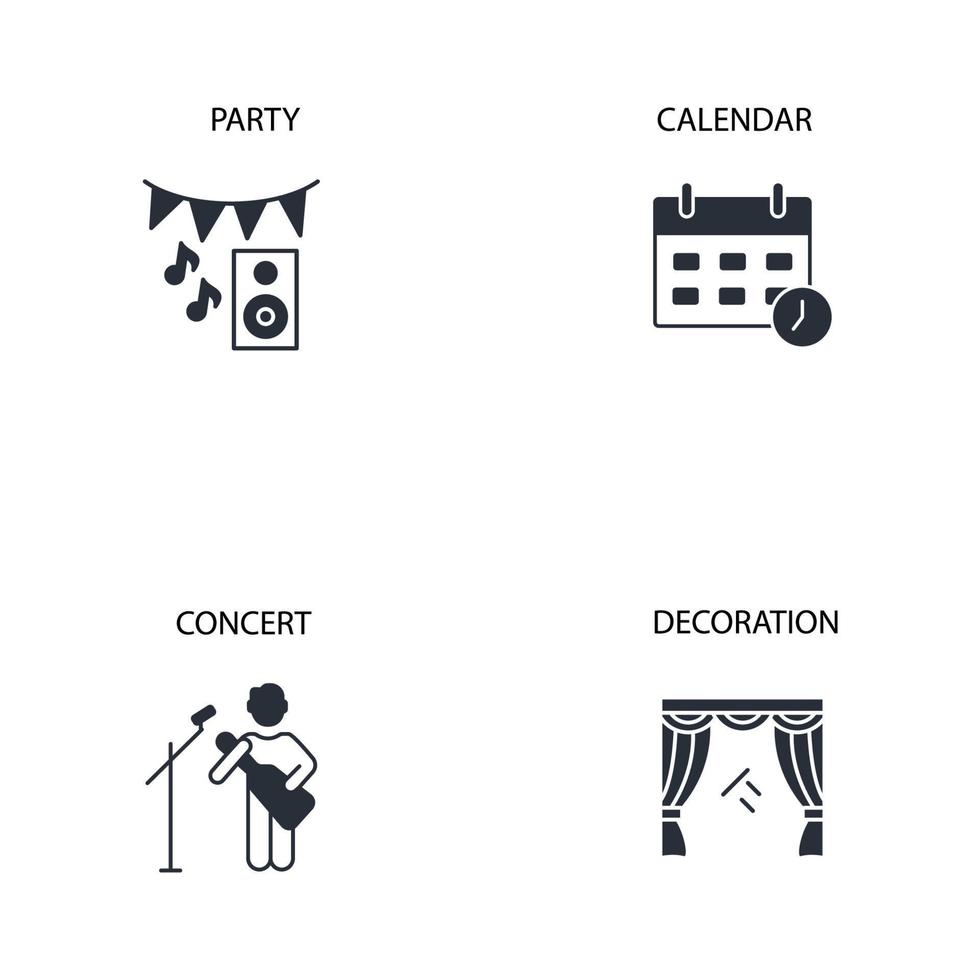 PARTY

CALENDAR

CONCERT

DECORATION