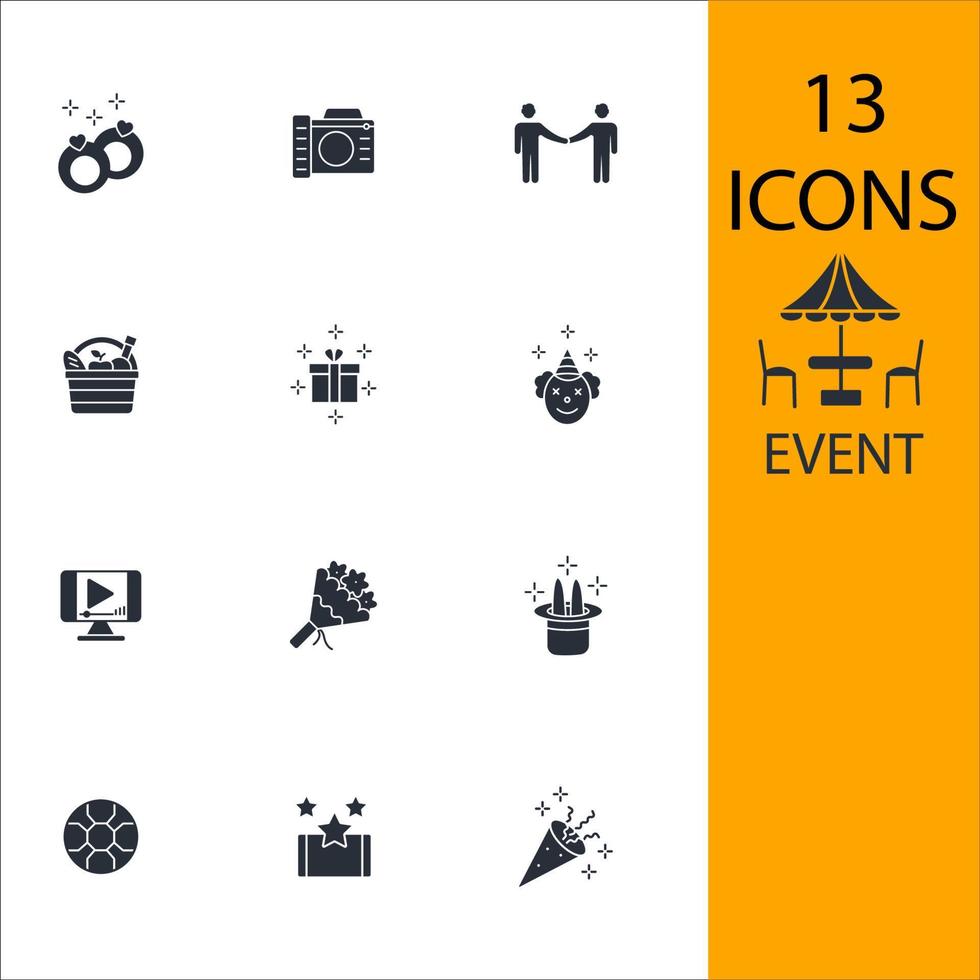 13
ICONS
EVENT