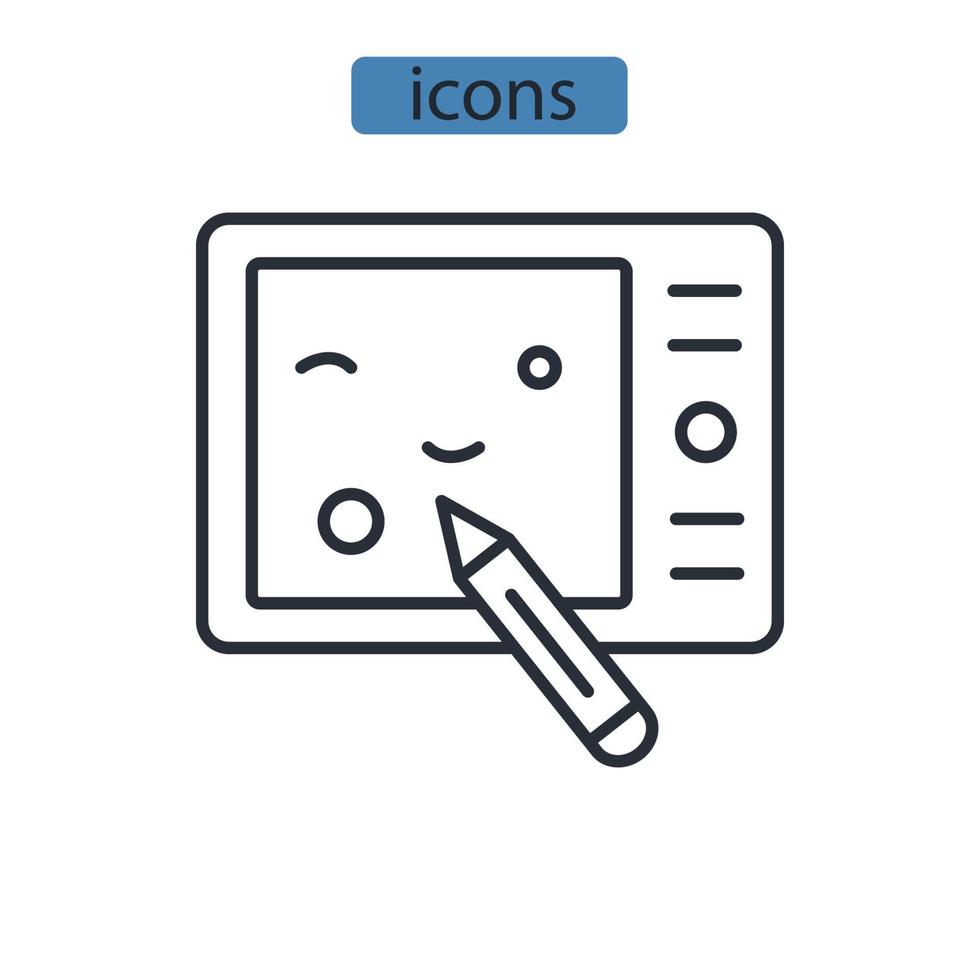 icons