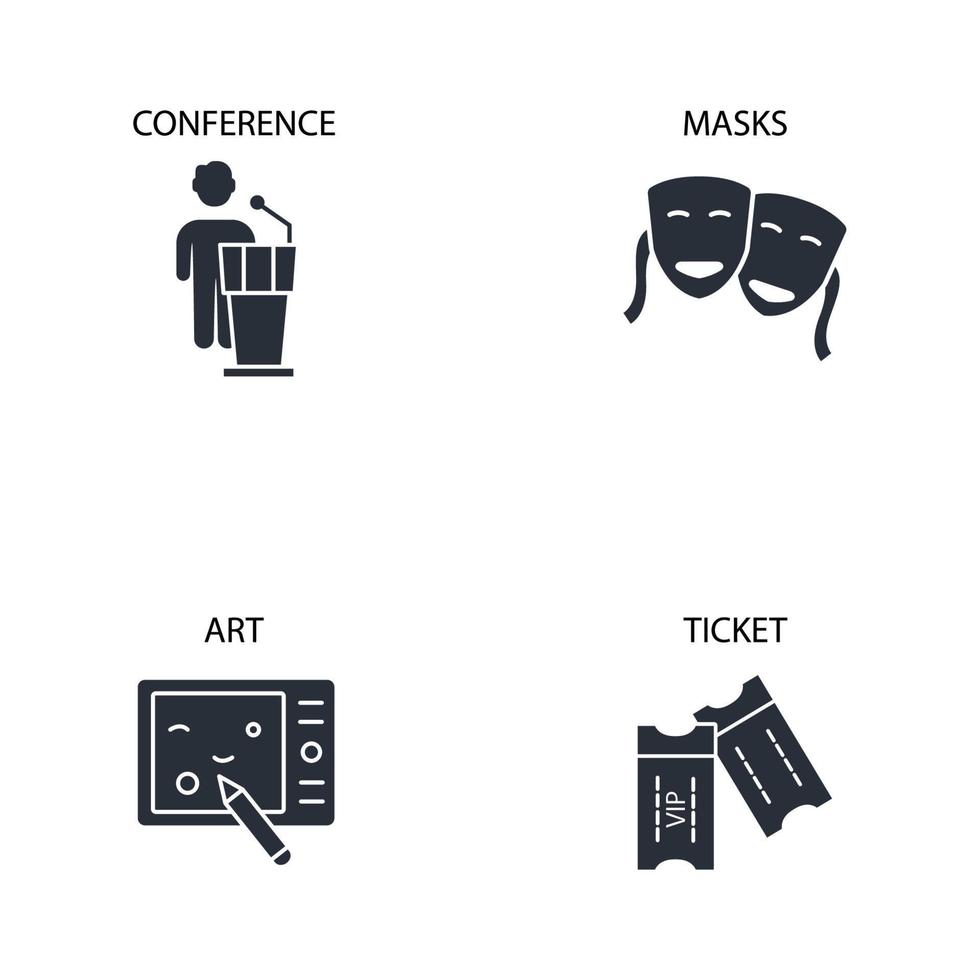 CONFERENCE

MASKS

ART

TICKET

VIP