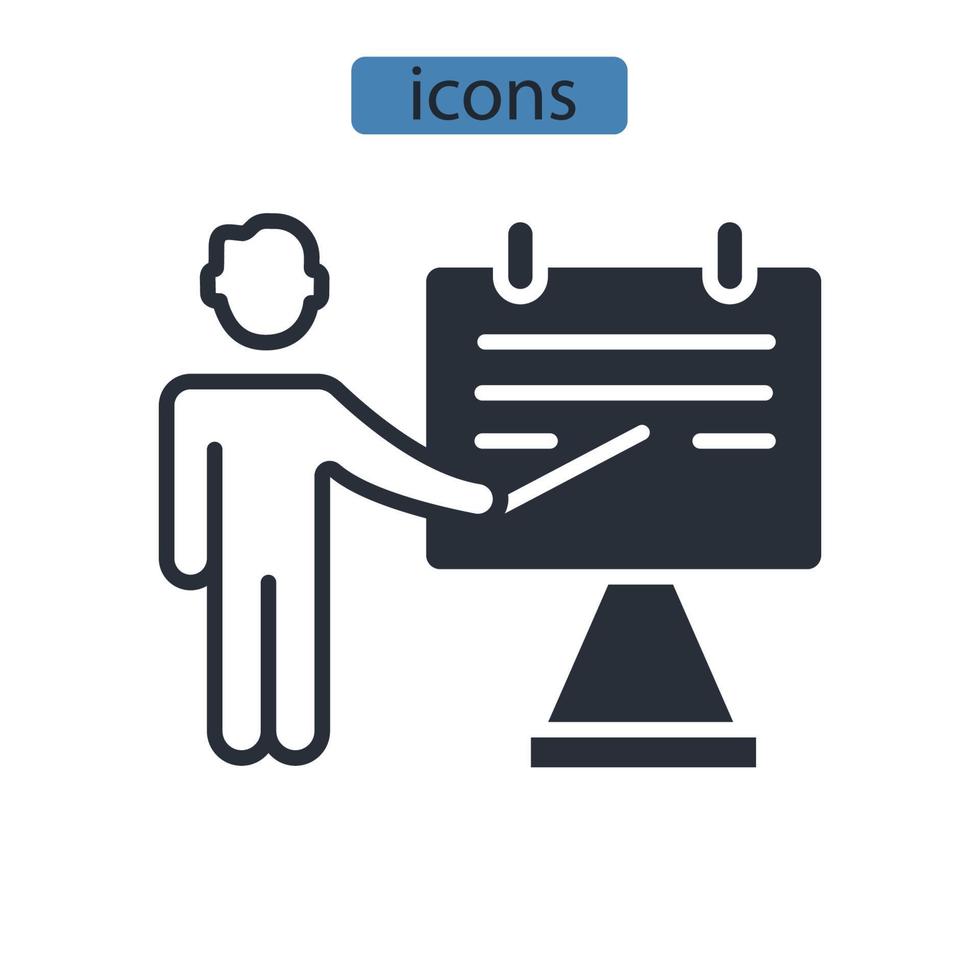 icons