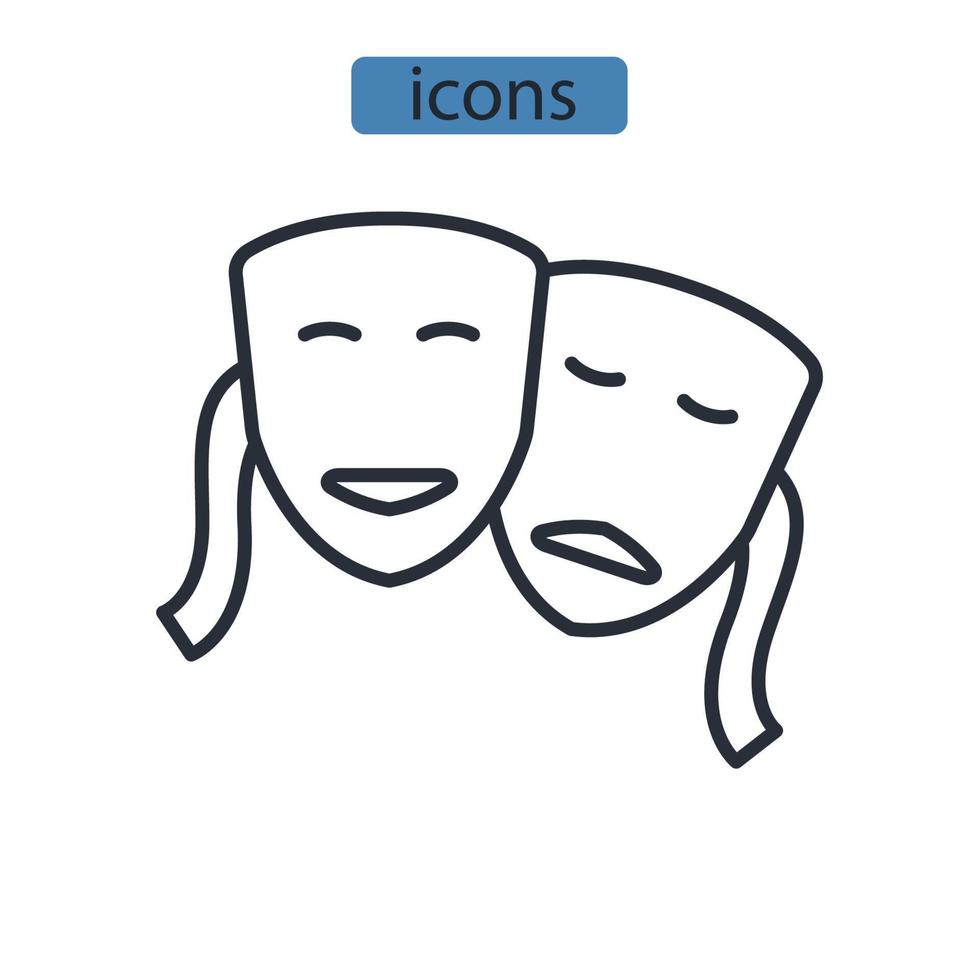 icons