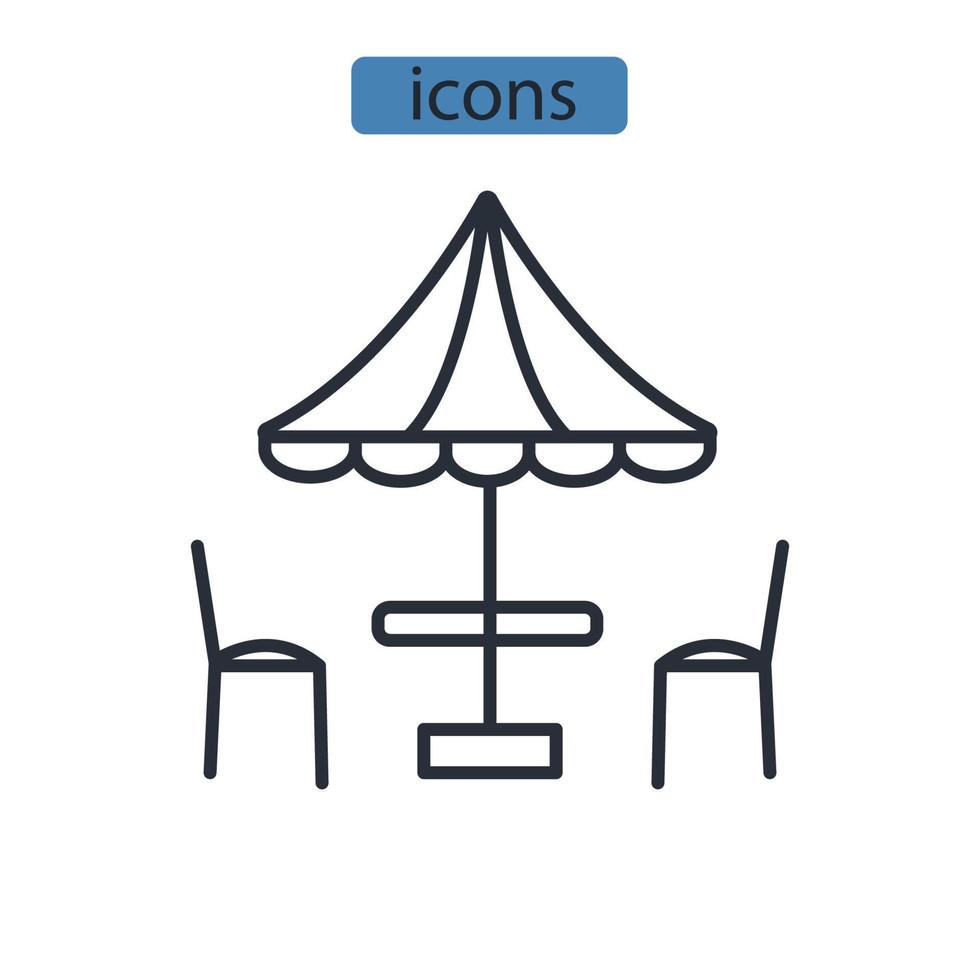 icons