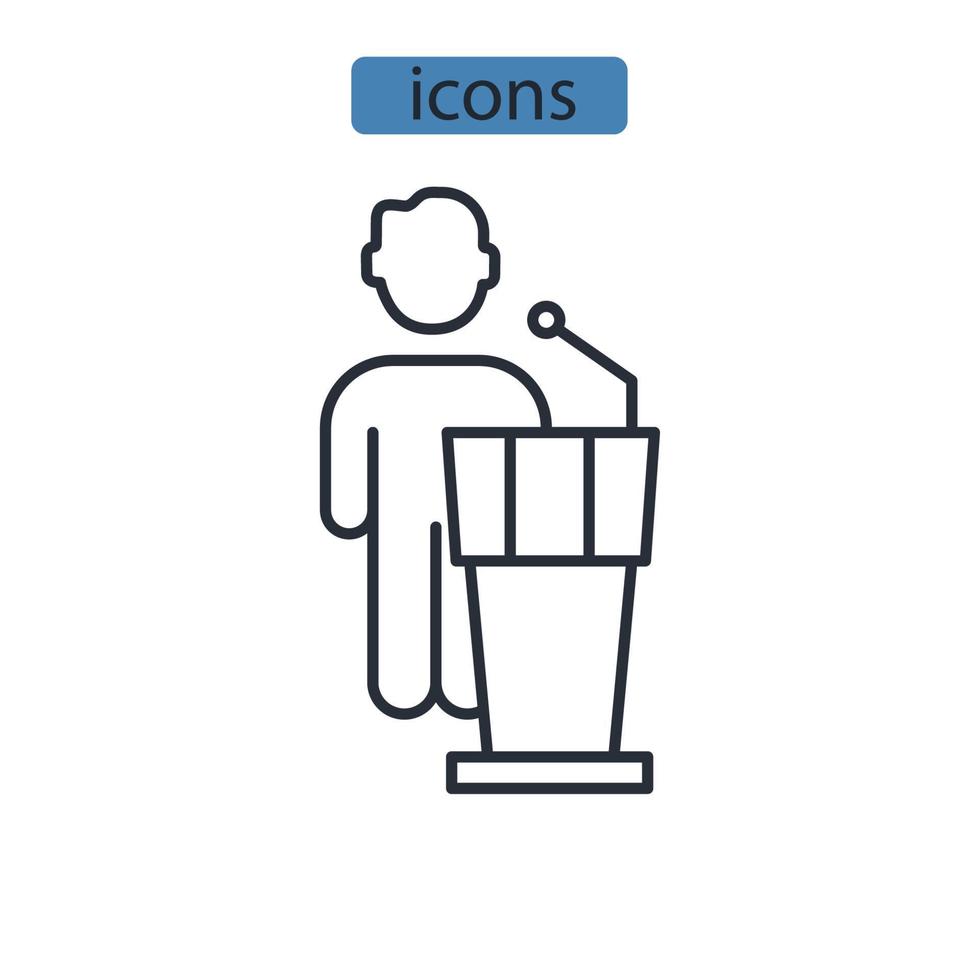 icons