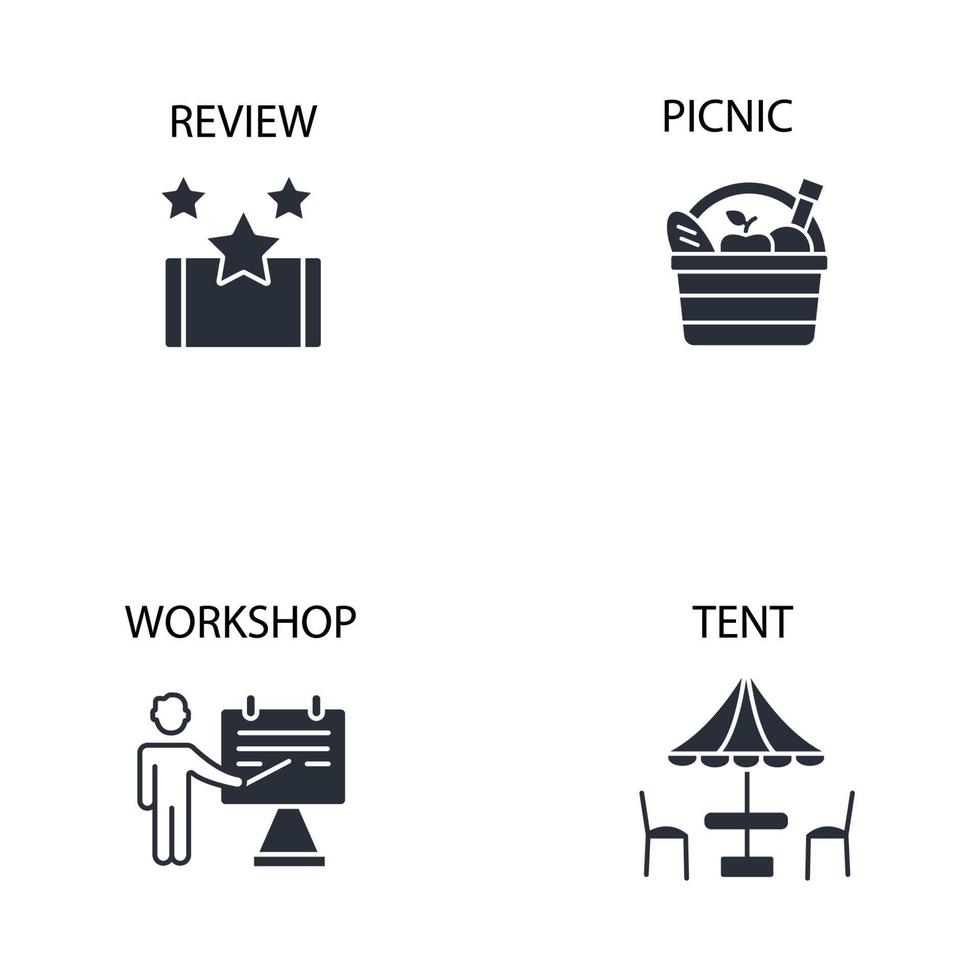 REVIEW

PICNIC

WORKSHOP

TENT