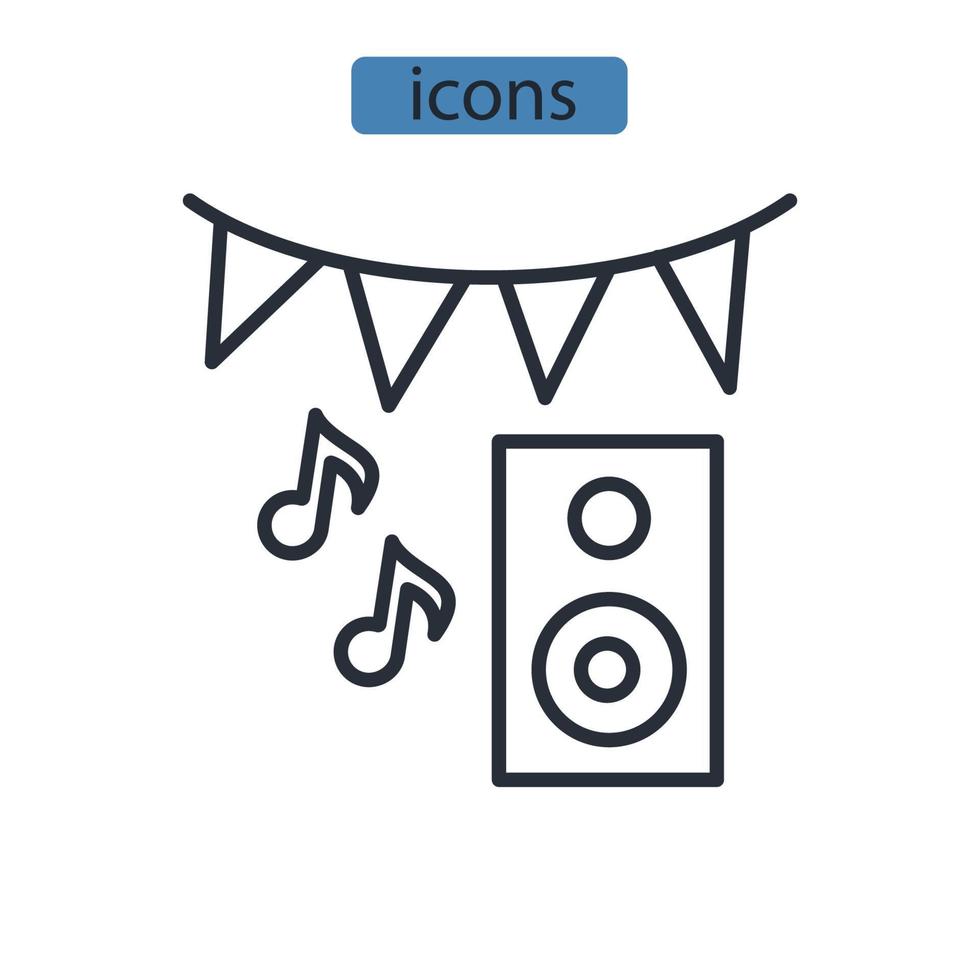 icons