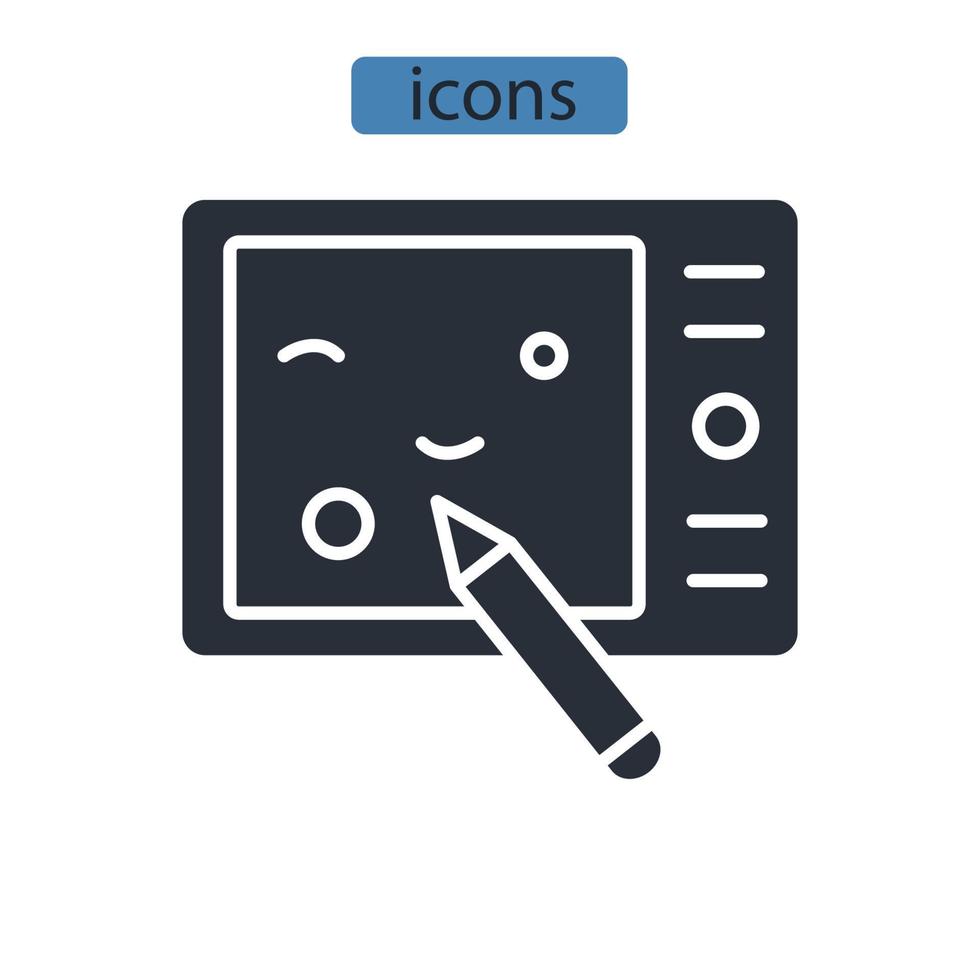 icons