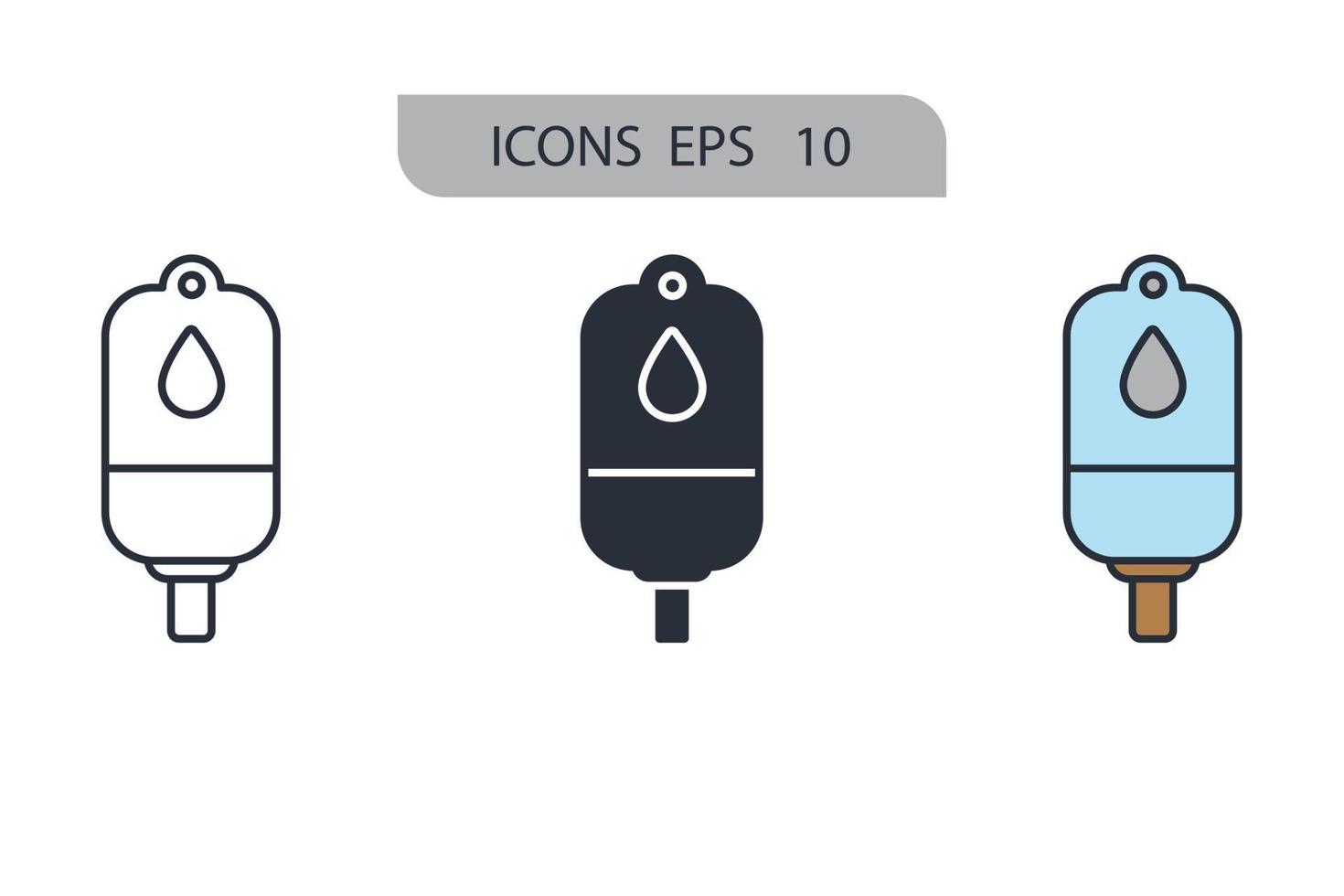 ICONS EPS 10