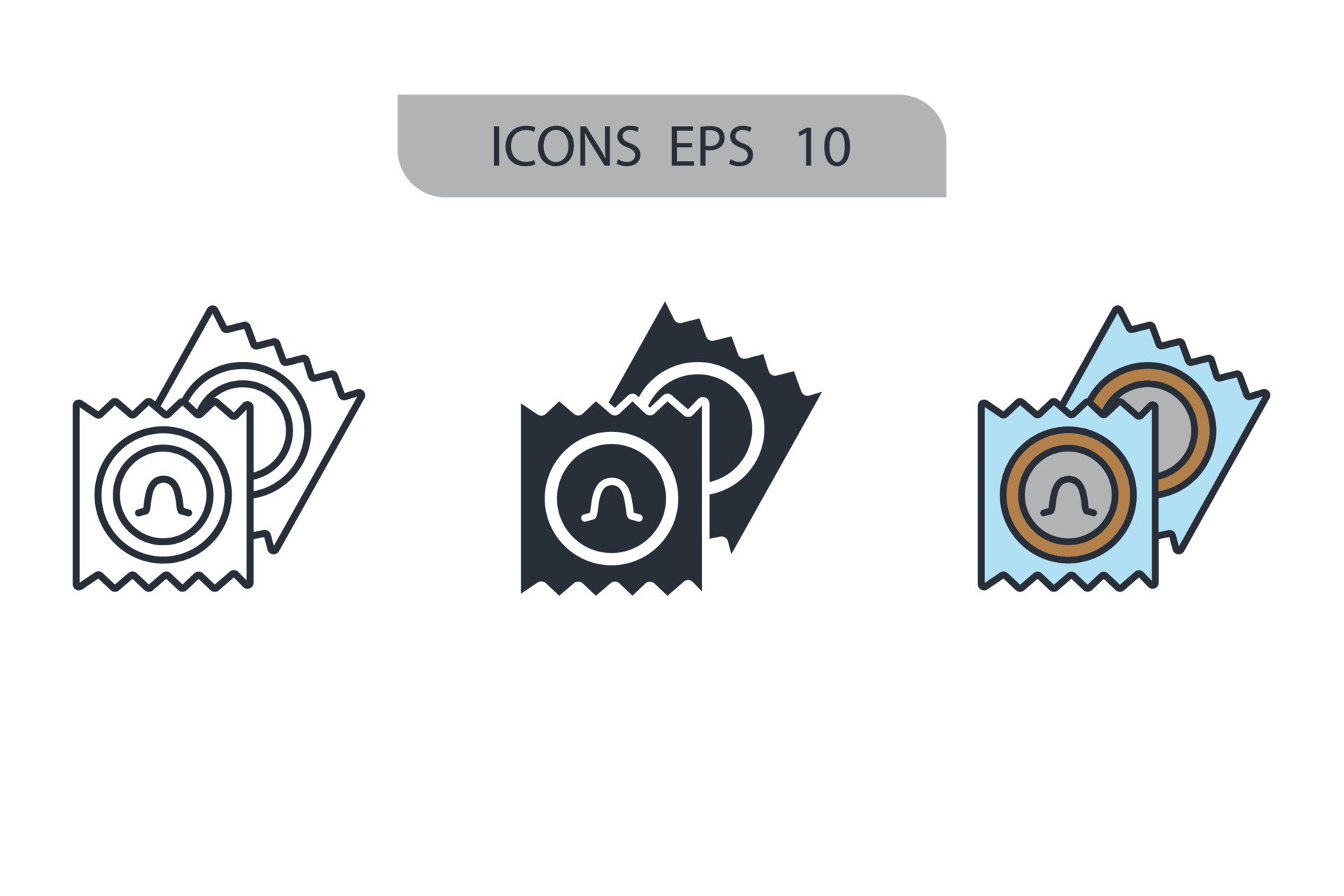 ICONS EPS 10