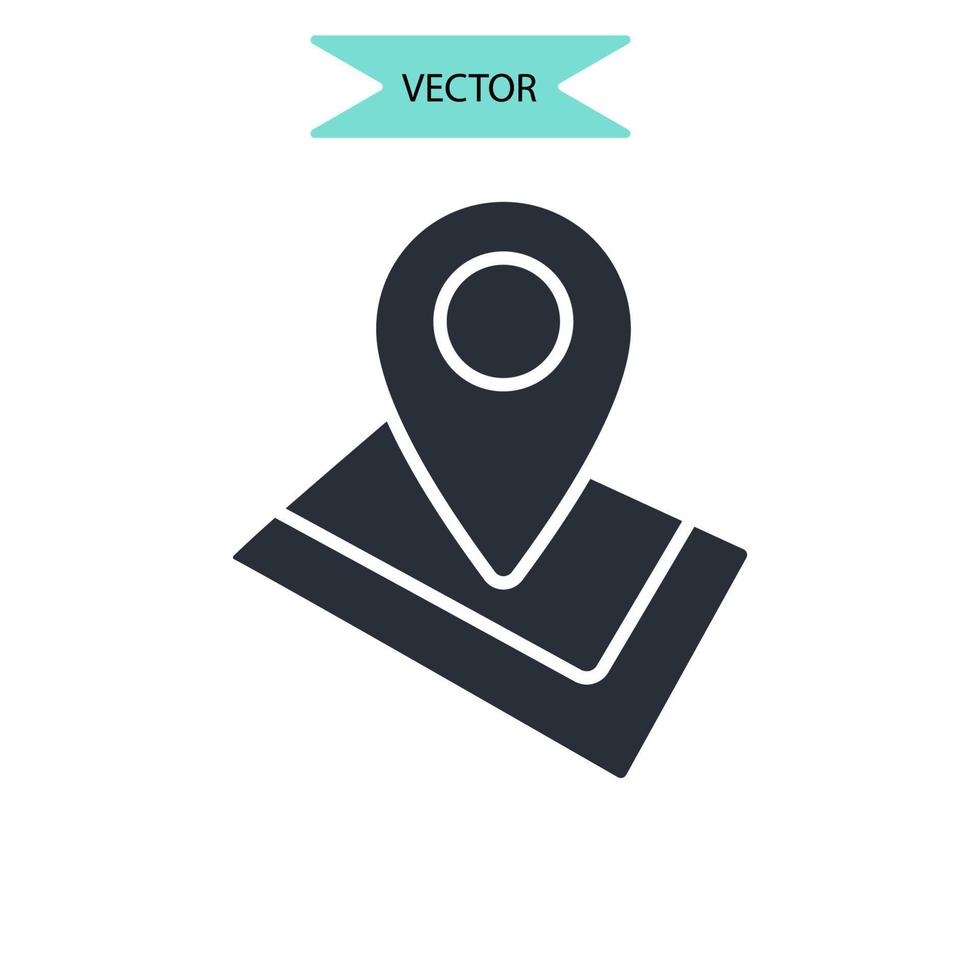 VECTOR