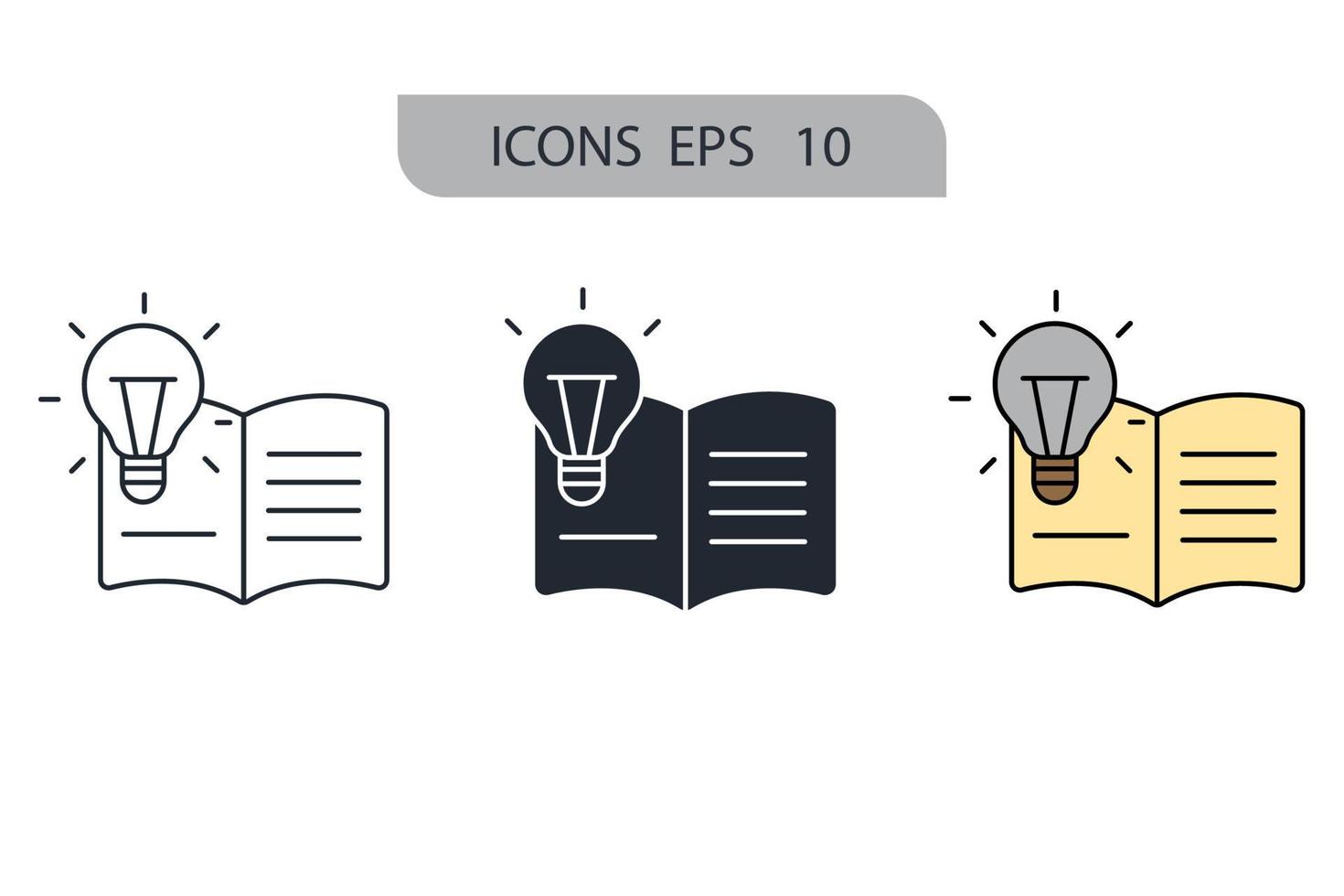 ICONS EPS 10