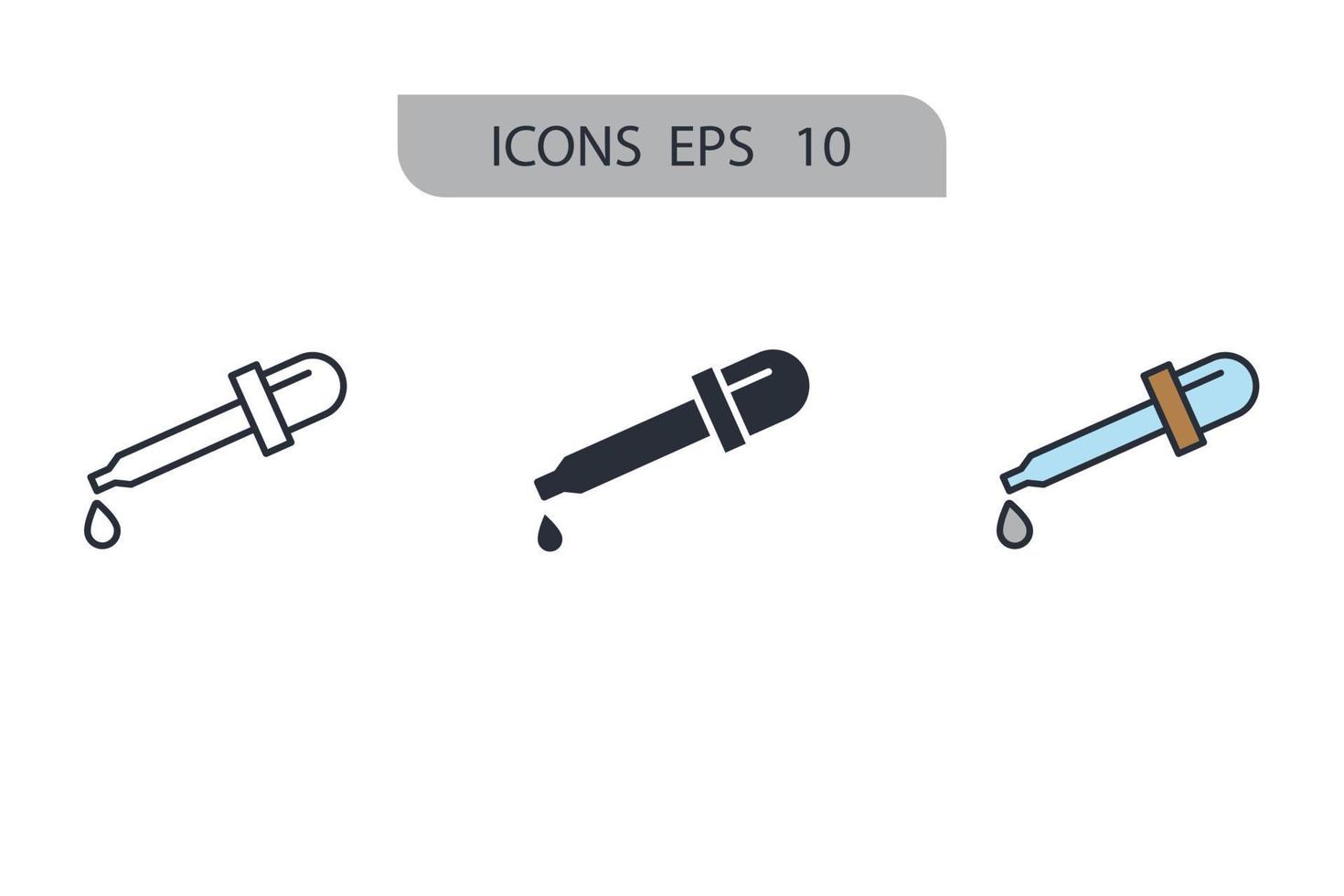 ICONS EPS 10