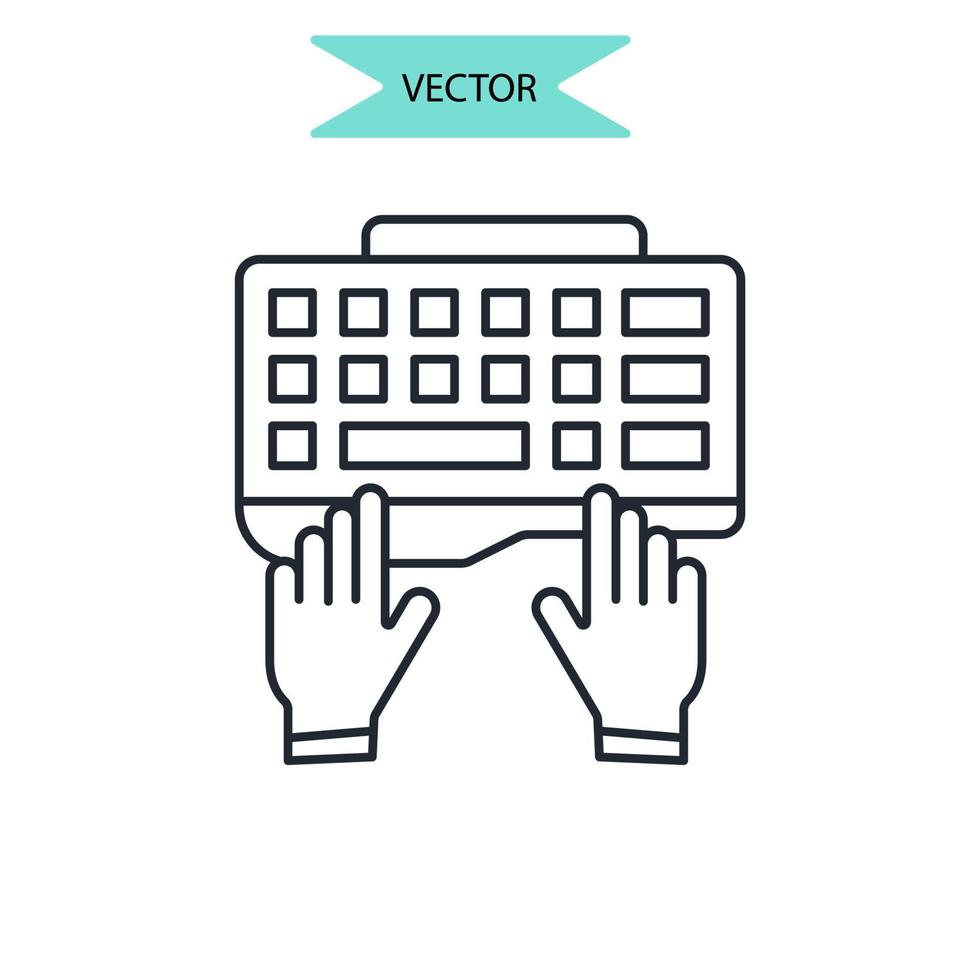 VECTOR