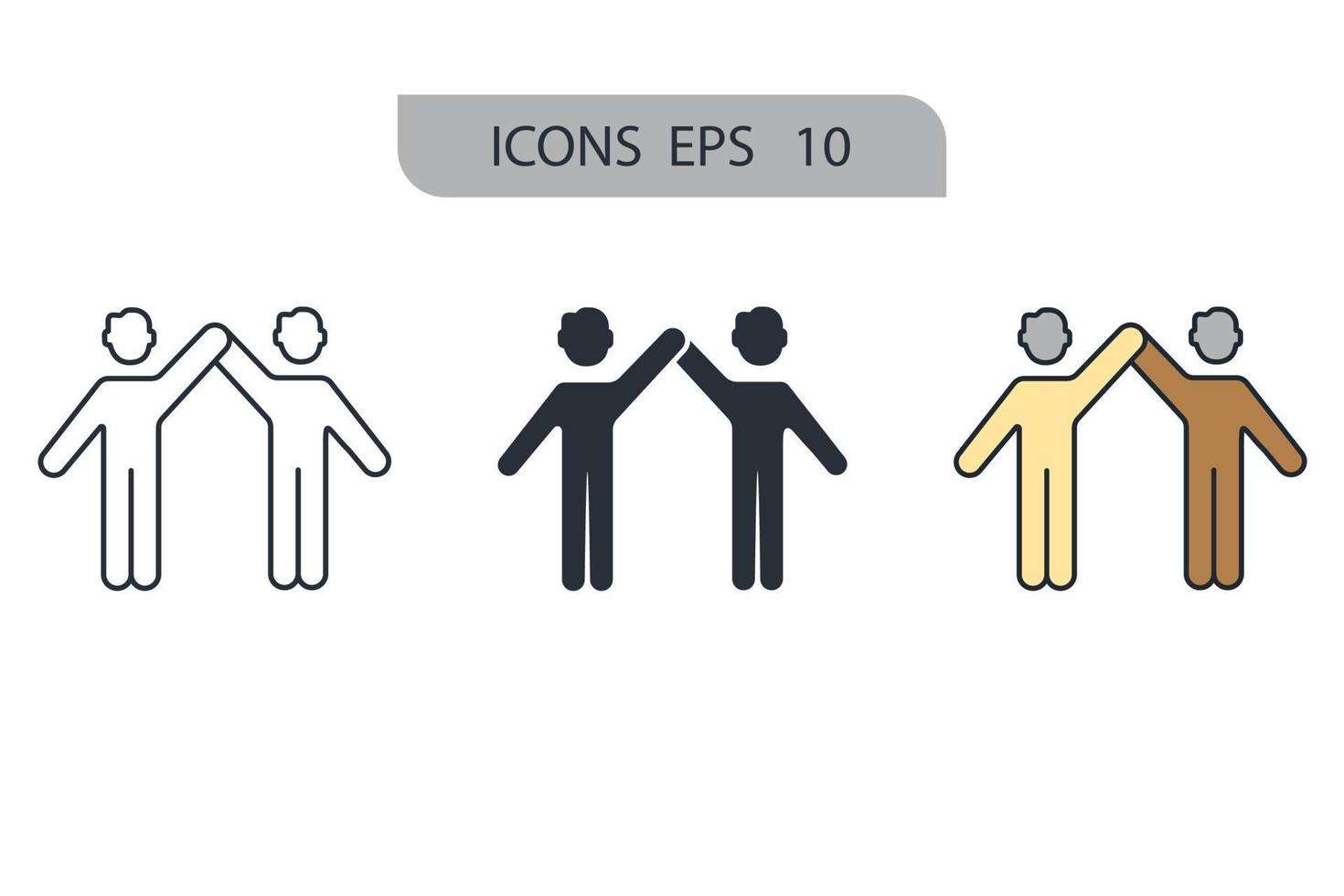 ICONS EPS 10