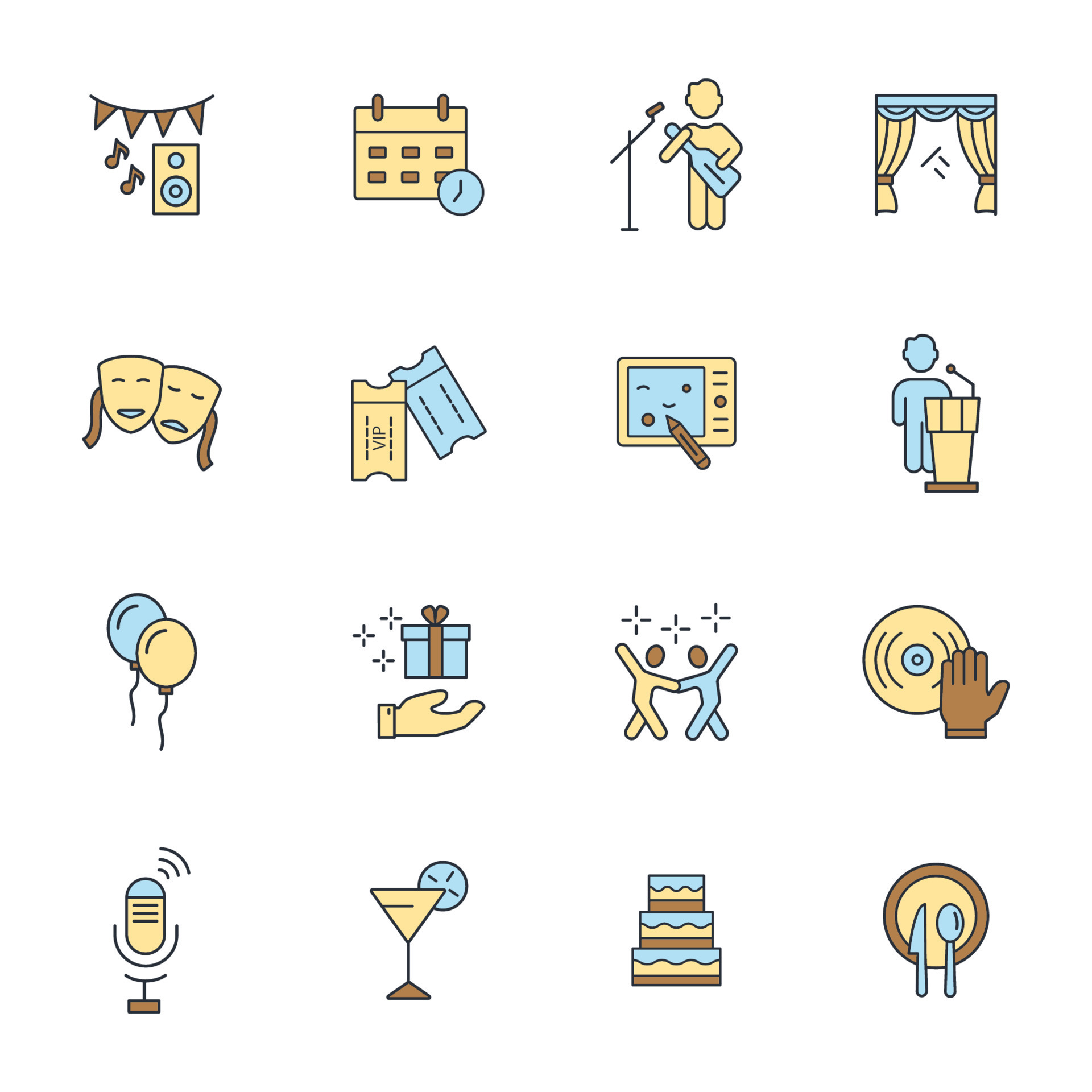 VIP