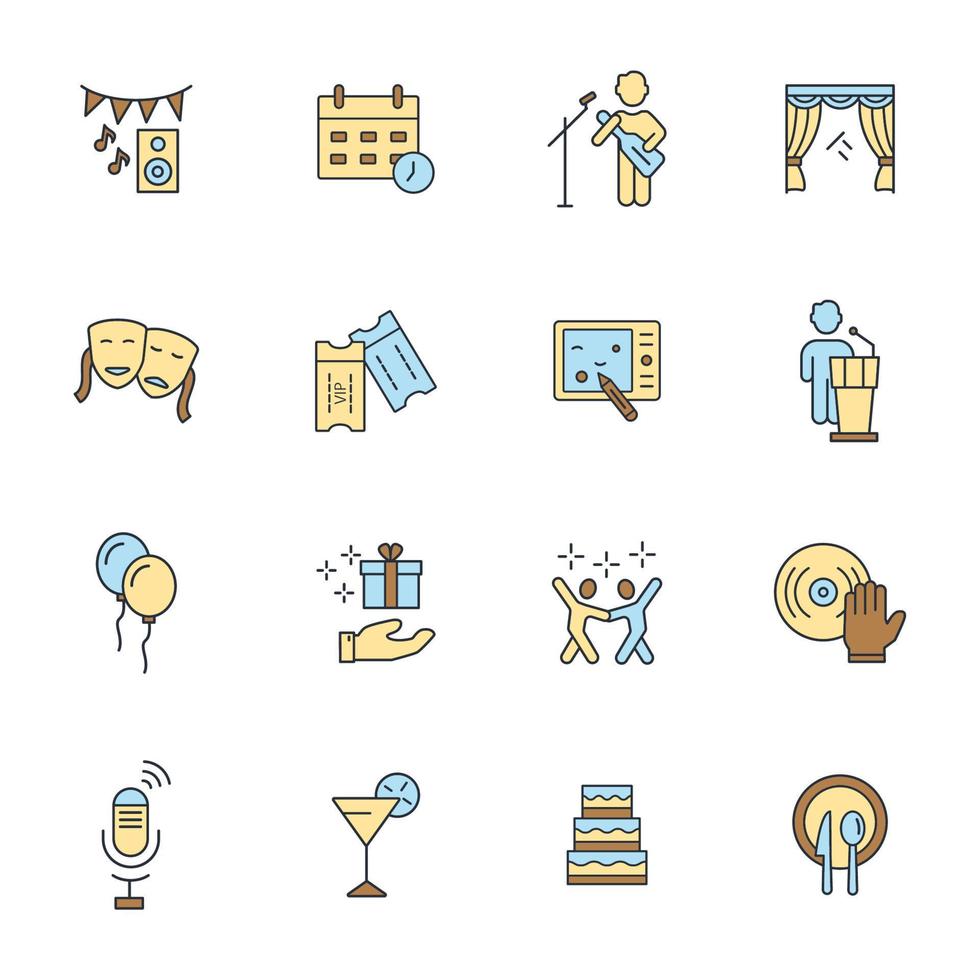 VIP