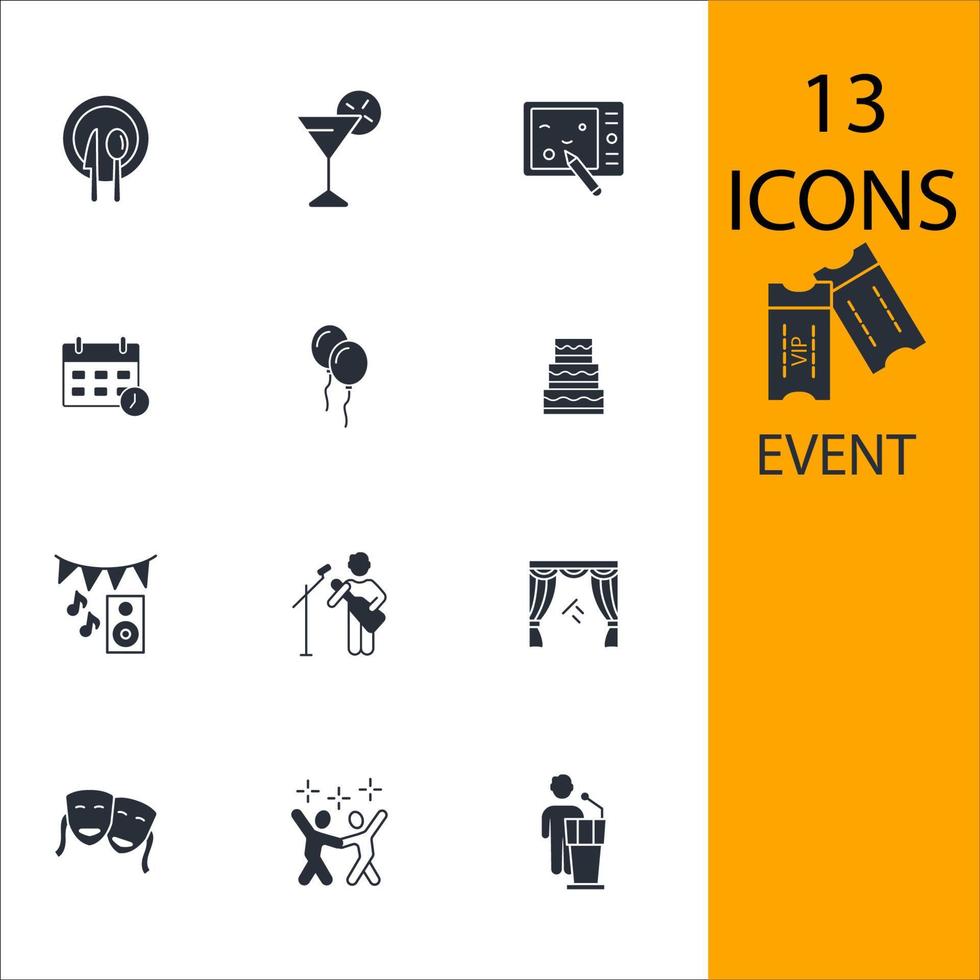 13
ICONS

VIP

EVENT