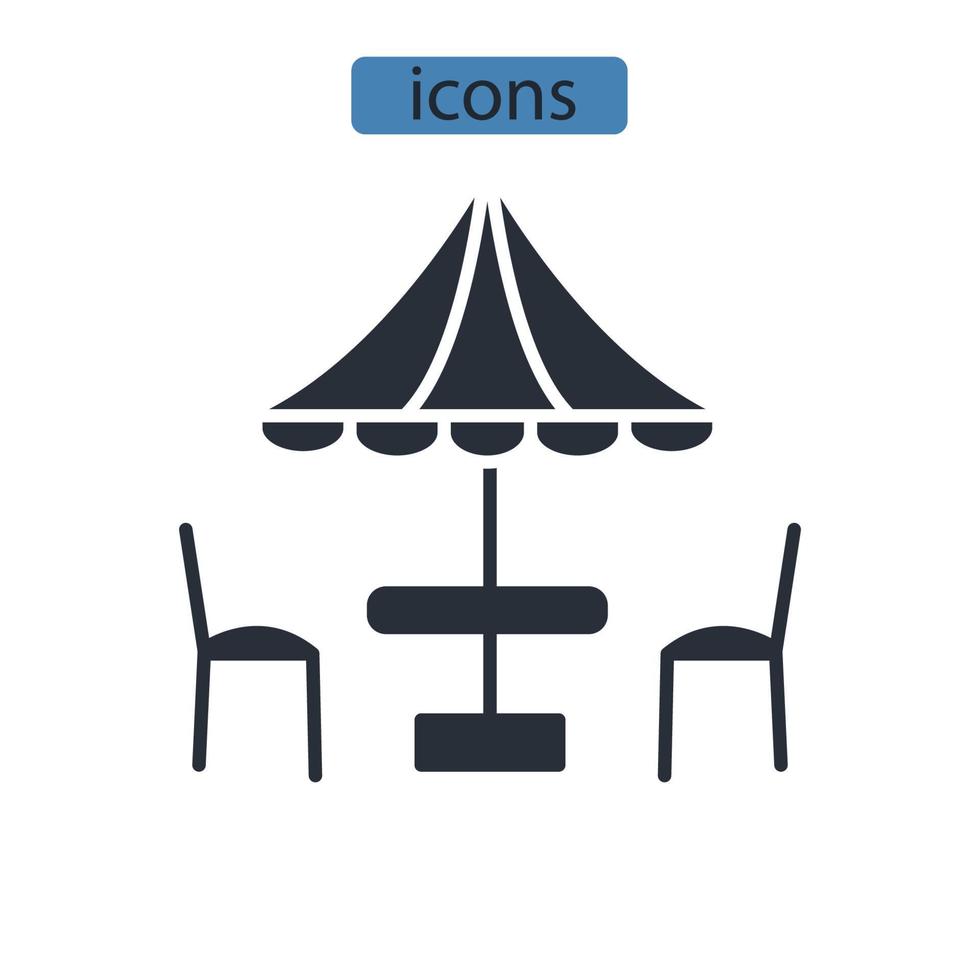 icons