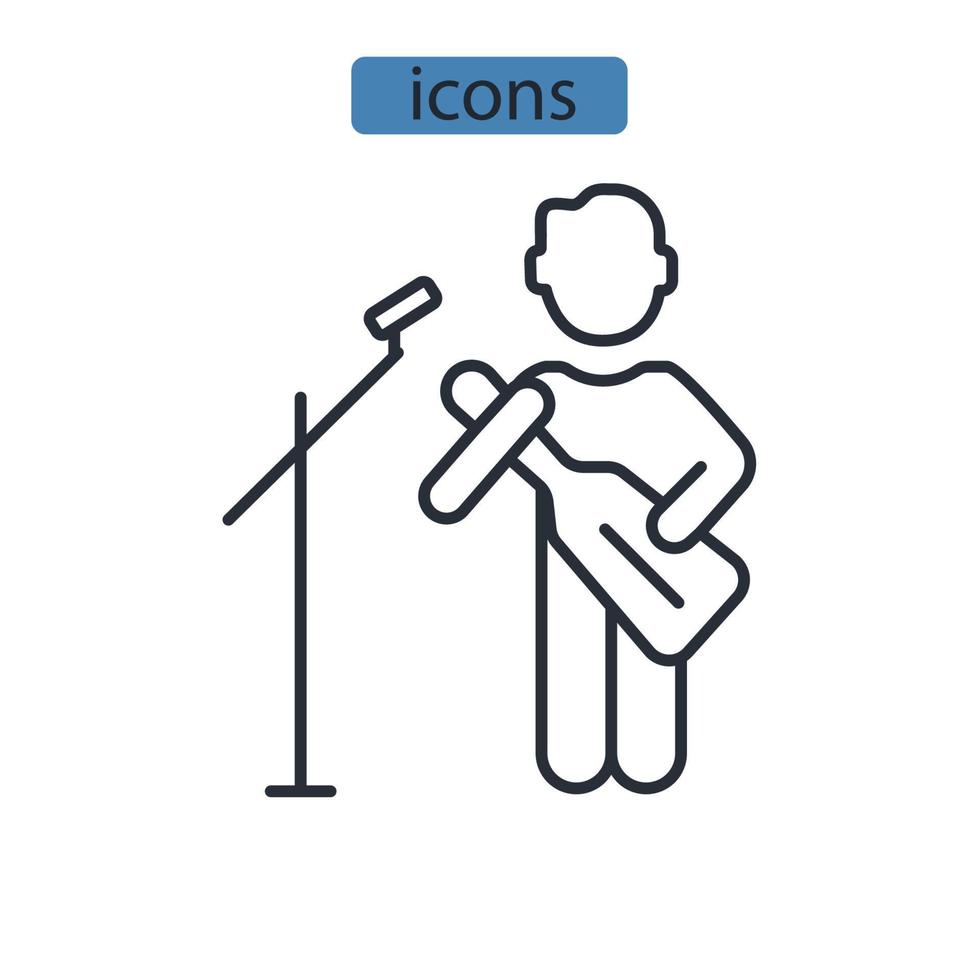 icons