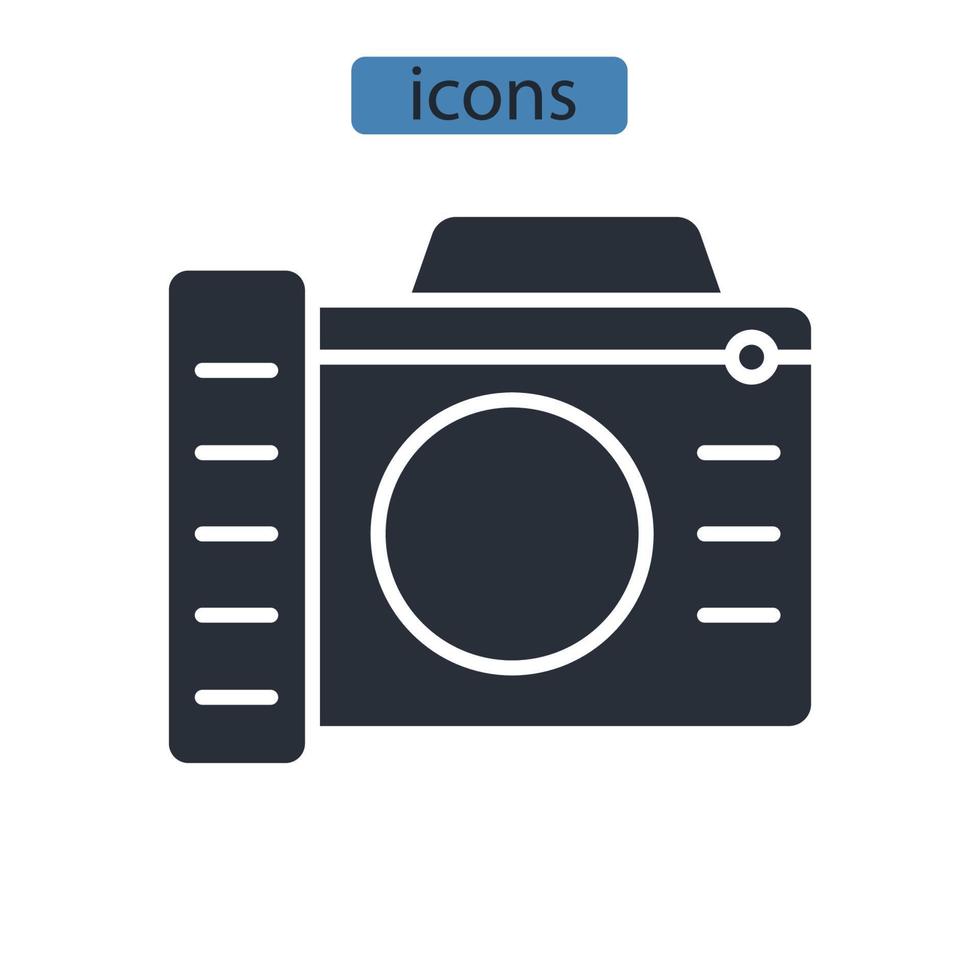 icons