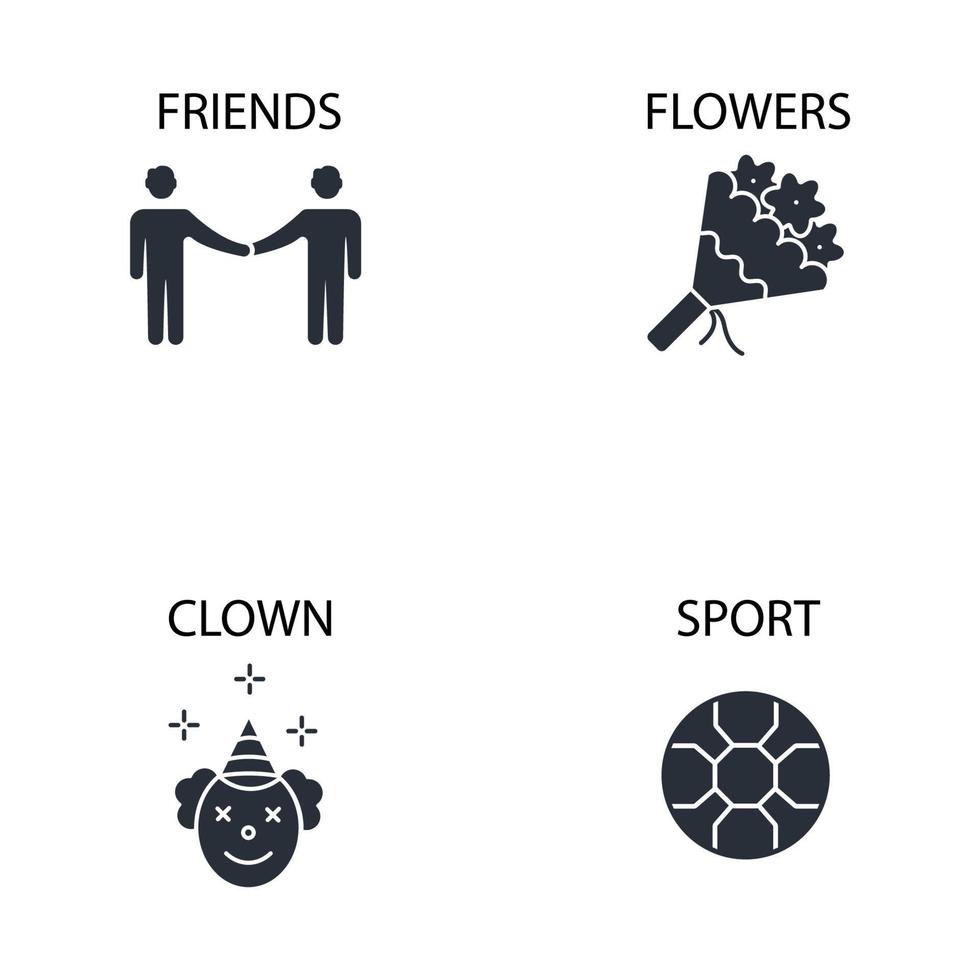 FRIENDS

FLOWERS

CLOWN

SPORT