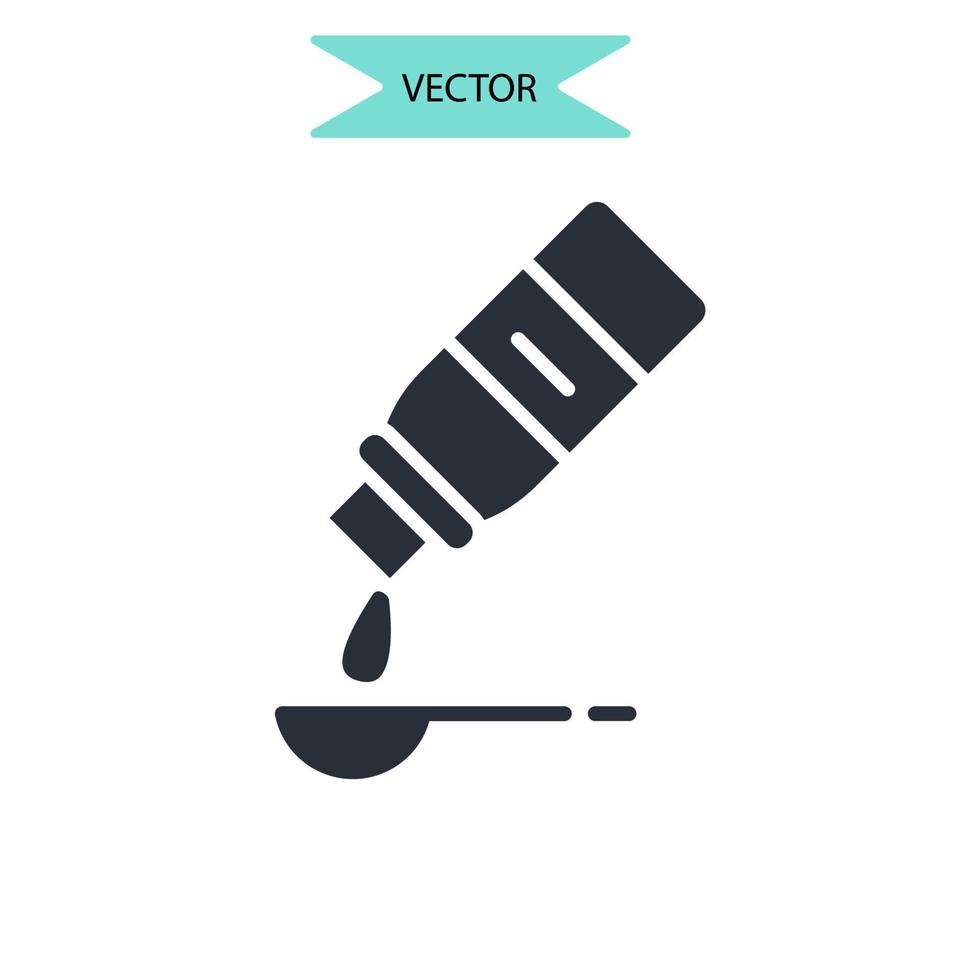 VECTOR