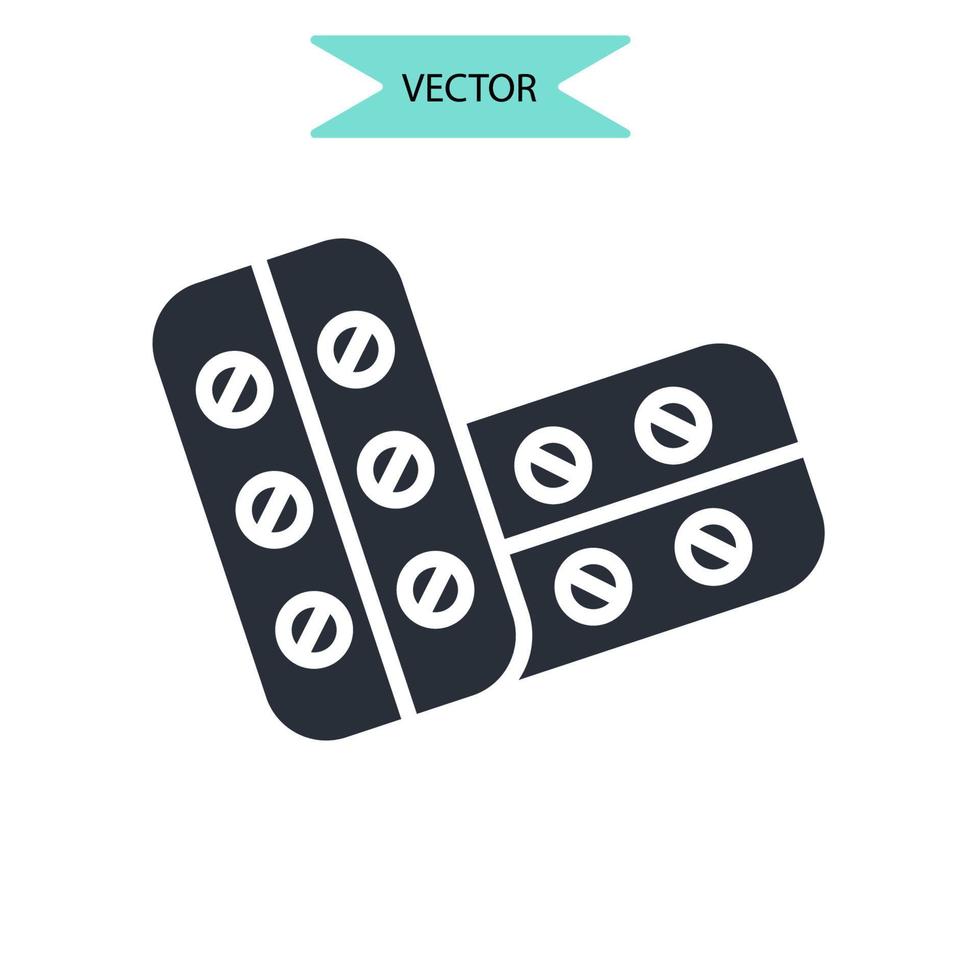 VECTOR