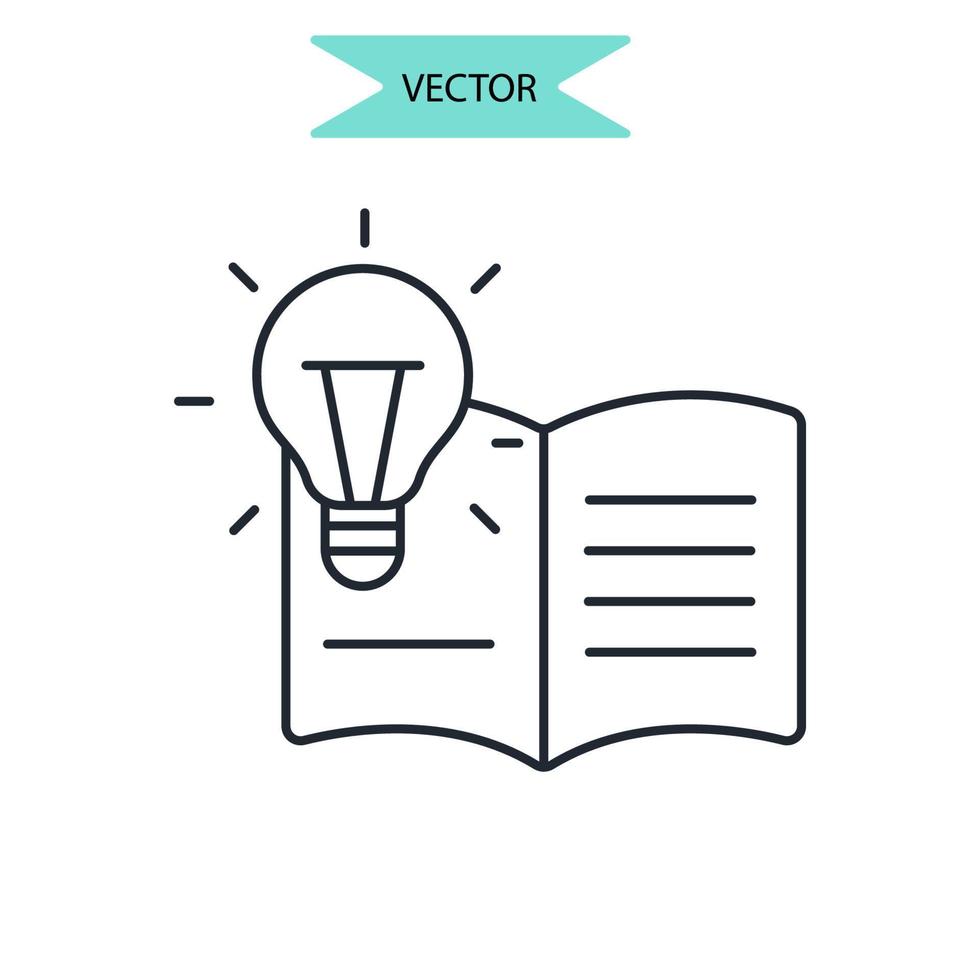 VECTOR