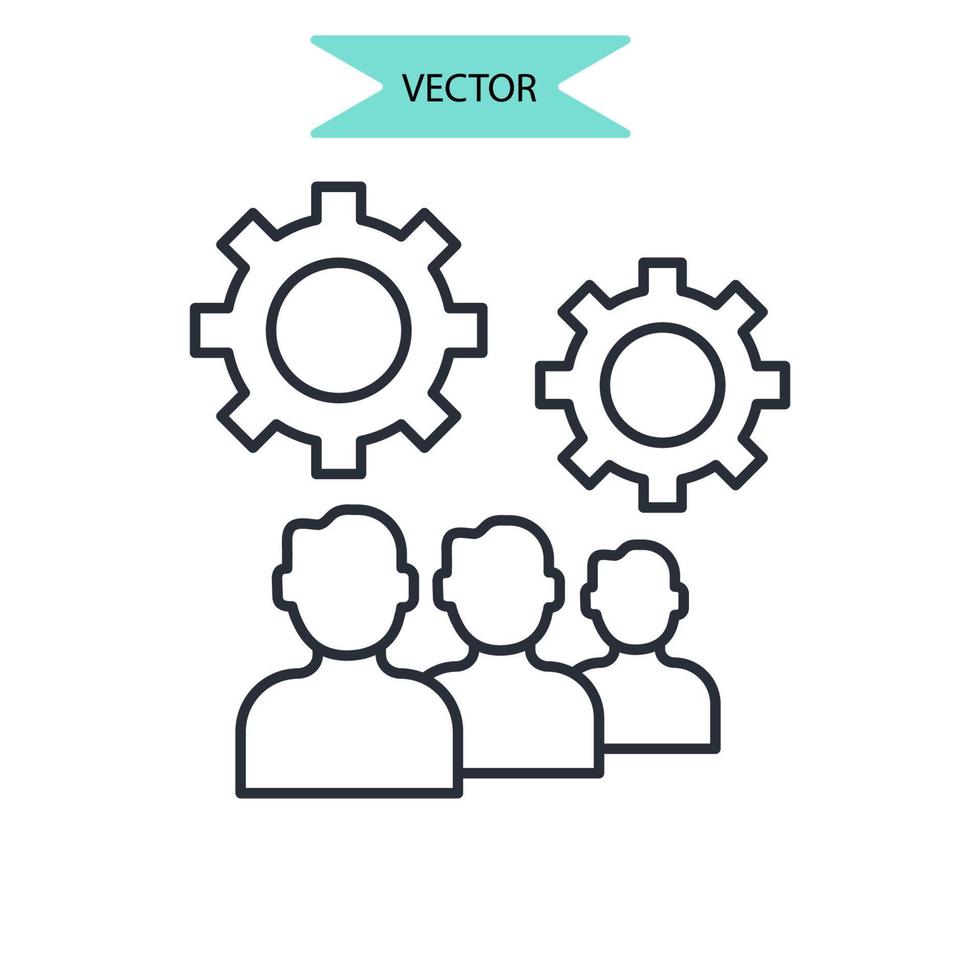 VECTOR