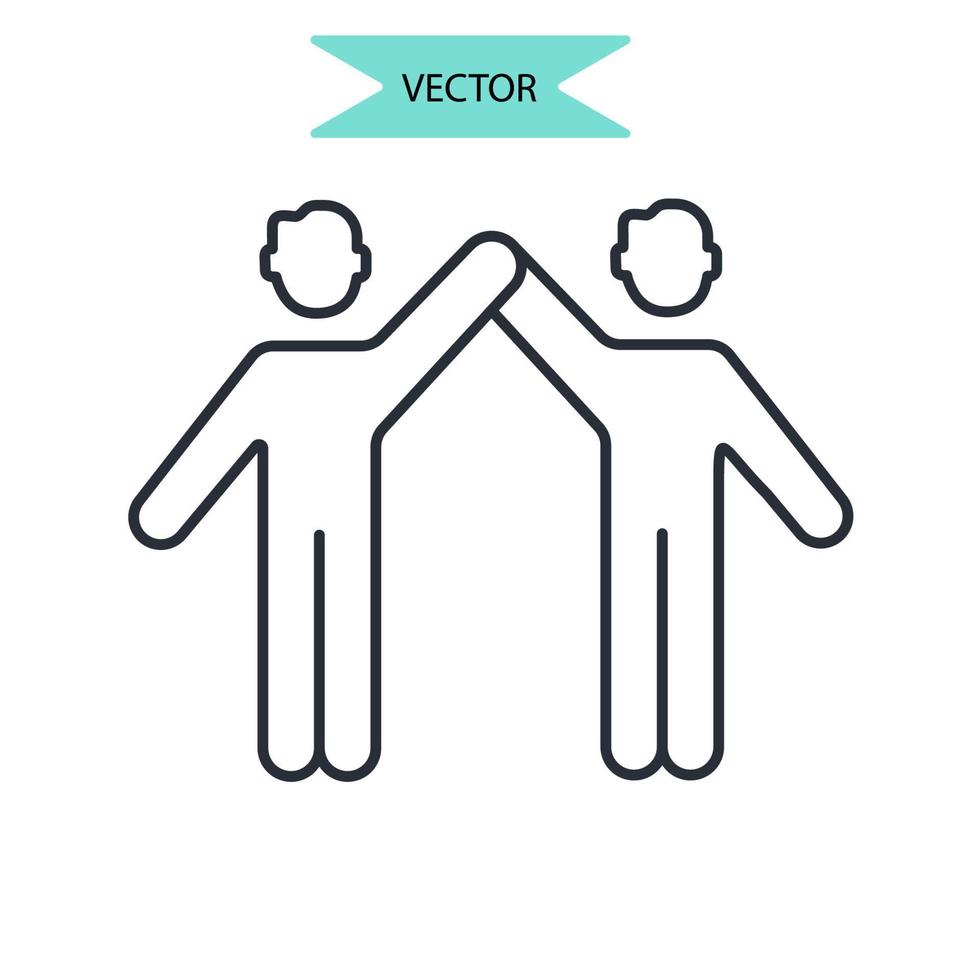 VECTOR